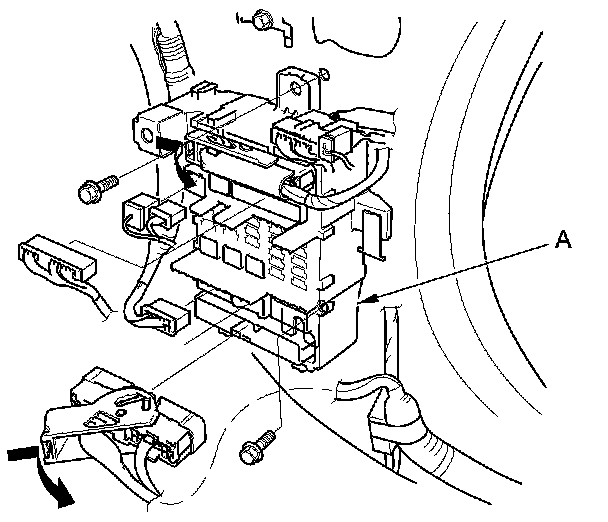 A