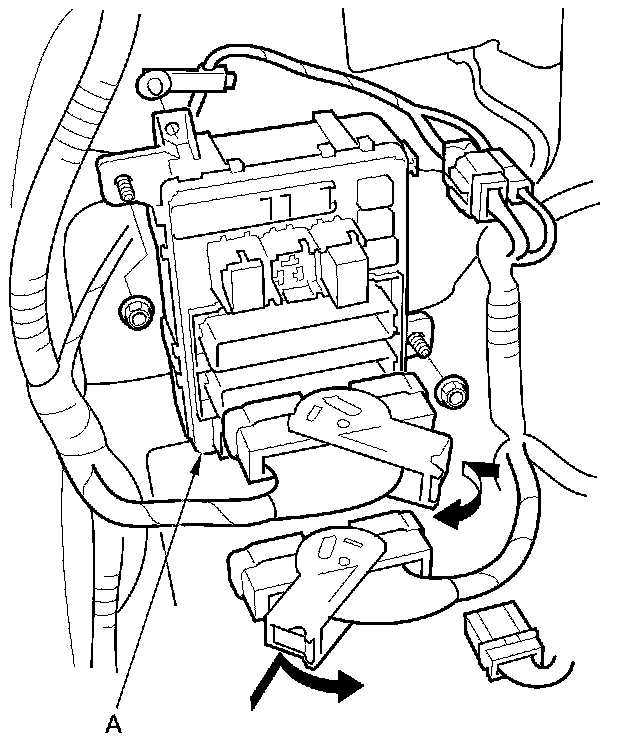 A