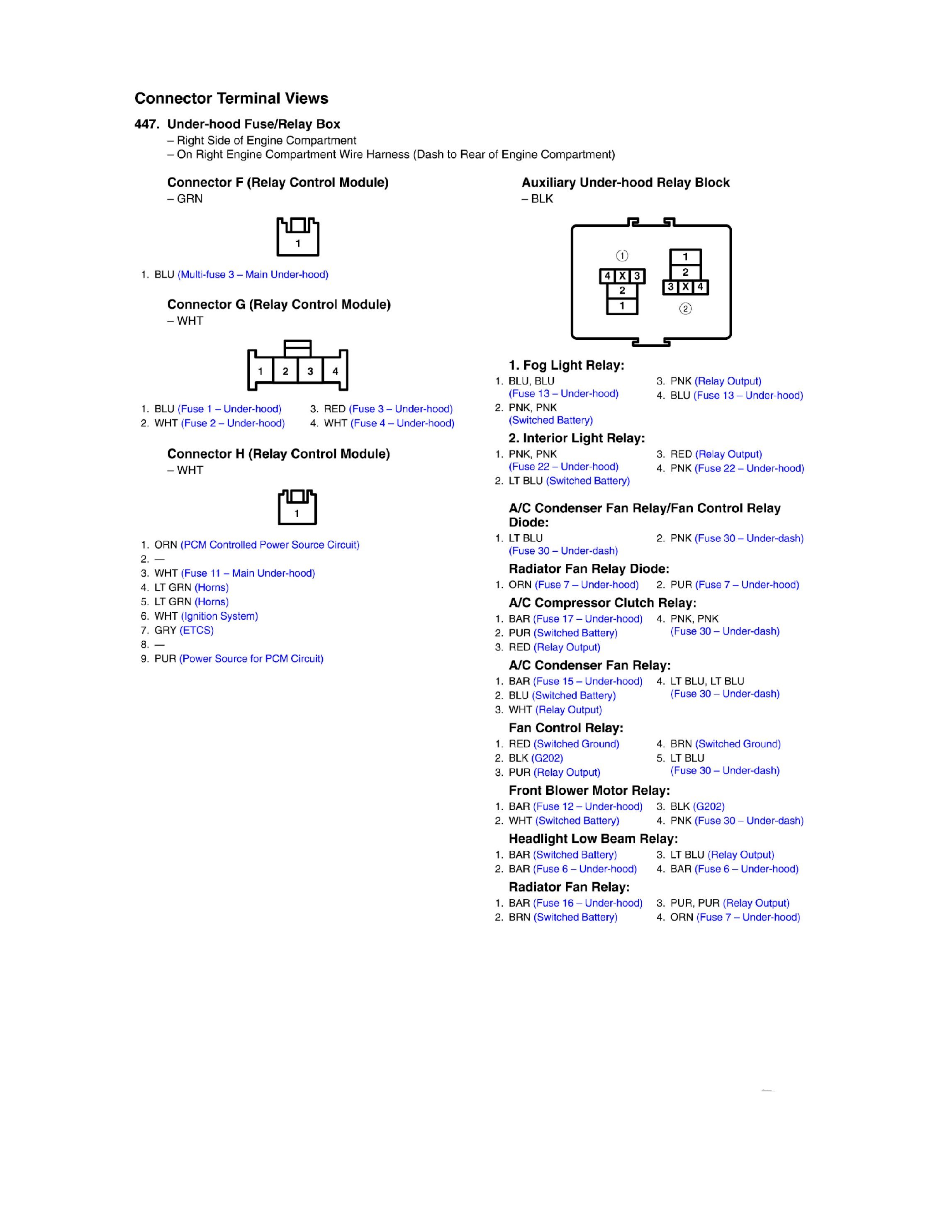 Connector Terminal Views

447. Under-hood Fuse/Relay Box
– Right Side of Engine Compartment
– On Right Engine Compartment Wire Harness (Dash to Rear of Engine Compartment)

Connector F (Relay Control Module)
– GRN

1

1. BLU (Multi-fuse 3 – Main Under-hood)

Connector G (Relay Control Module)
– WHT

1 2 3 4

1. BLU (Fuse 1 – Under-hood)
2. WHT (Fuse 2 – Under-hood)
3. RED (Fuse 3 – Under-hood)
4. WHT (Fuse 4 – Under-hood)

Connector H (Relay Control Module)
– WHT

1

1. ORN (PCM Controlled Power Source Circuit)
2. —
3. WHT (Fuse 11 – Main Under-hood)
4. LT GRN (Horns)
5. LT GRN (Horns)
6. WHT (Ignition System)
7. GRY (ETCS)
8. —
9. PUR (Power Source for PCM Circuit)

Auxiliary Under-hood Relay Block
– BLK

① 4 X 3 2 1
1 2 3 X 4 ②

1. Fog Light Relay:
1. BLU, BLU (Fuse 13 – Under-hood)
2. PNK, PNK (Switched Battery)
3. PNK (Relay Output)
4. BLU (Fuse 13 – Under-hood)

2. Interior Light Relay:
1. PNK, PNK (Fuse 22 – Under-hood)
2. LT BLU (Switched Battery)
3. RED (Relay Output)
4. PNK (Fuse 22 – Under-hood)

A/C Condenser Fan Relay/Fan Control Relay Diode:
1. LT BLU (Fuse 30 – Under-dash)
2. PNK (Fuse 30 – Under-dash)

Radiator Fan Relay Diode:
1. ORN (Fuse 7 – Under-hood)
2. PUR (Fuse 7 – Under-hood)

A/C Compressor Clutch Relay:
1. BAR (Fuse 17 – Under-hood)
2. PUR (Switched Battery)
3. RED (Relay Output)
4. PNK, PNK (Fuse 30 – Under-dash)

A/C Condenser Fan Relay:
1. BAR (Fuse 15 – Under-hood)
2. BLU (Switched Battery)
3. WHT (Relay Output)
4. LT BLU, LT BLU (Fuse 30 – Under-dash)

Fan Control Relay:
1. RED (Switched Ground)
2. BLK (G202)
3. PUR (Relay Output)
4. BRN (Switched Ground)
5. LT BLU (Fuse 30 – Under-dash)

Front Blower Motor Relay:
1. BAR (Fuse 12 – Under-hood)
2. WHT (Switched Battery)
3. BLK (G202)
4. PNK (Fuse 30 – Under-dash)

Headlight Low Beam Relay:
1. BAR (Switched Battery)
2. BAR (Fuse 6 – Under-hood)
3. LT BLU (Relay Output)
4. BAR (Fuse 6 – Under-hood)

Radiator Fan Relay:
1. BAR (Fuse 16 – Under-hood)
2. BRN (Switched Battery)
3. PUR, PUR (Relay Output)
4. ORN (Fuse 7 – Under-hood)