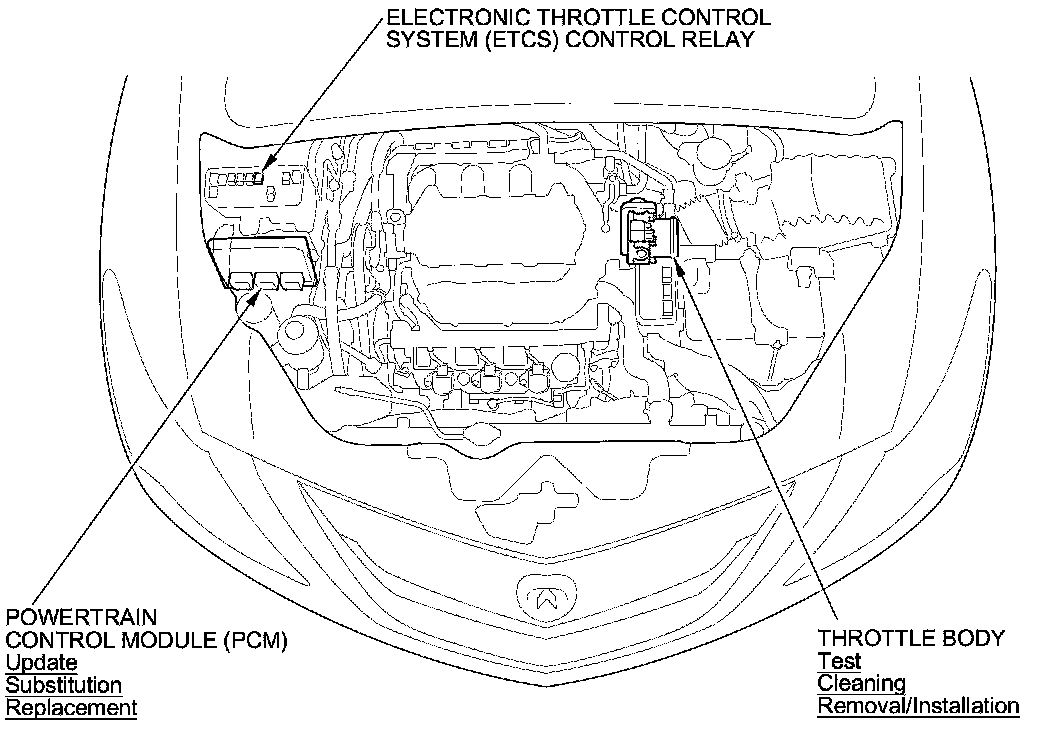 ELECTRONIC THROTTLE CONTROL SYSTEM (ETCS) CONTROL RELAY

POWERTRAIN CONTROL MODULE (PCM)
Update
Substitution
Replacement

THROTTLE BODY
Test
Cleaning
Removal/Installation