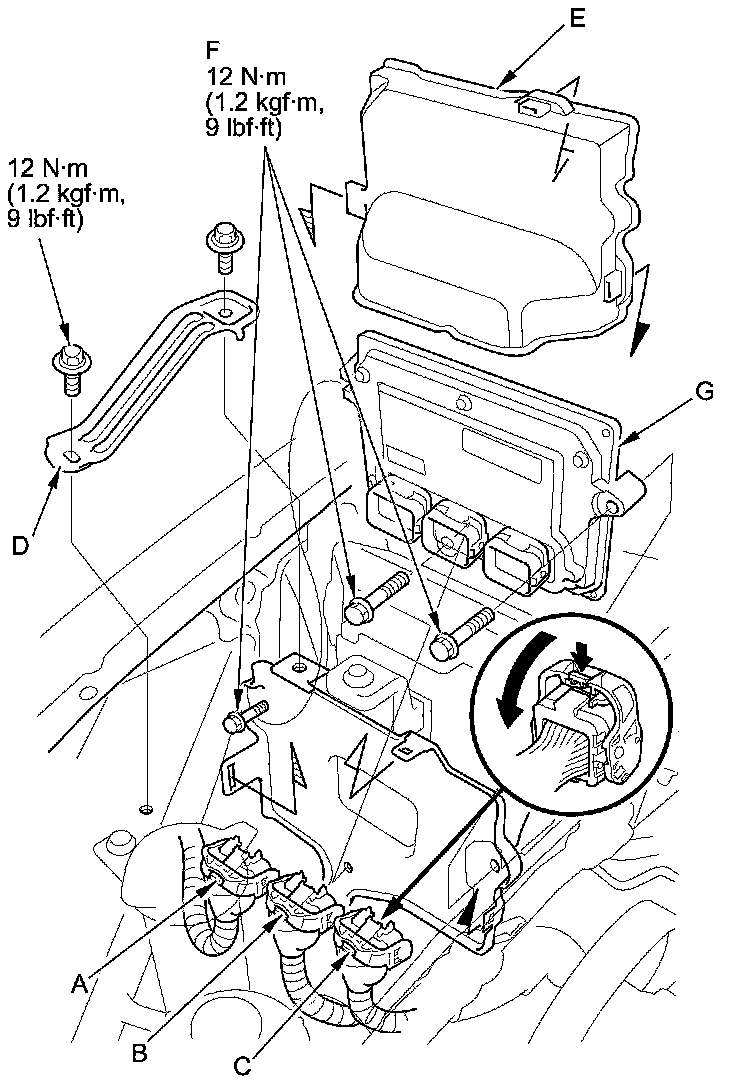 F
12 N·m
(1.2 kgf·m,
9 lbf·ft)

E

12 N·m
(1.2 kgf·m,
9 lbf·ft)

G

D

A

B

C