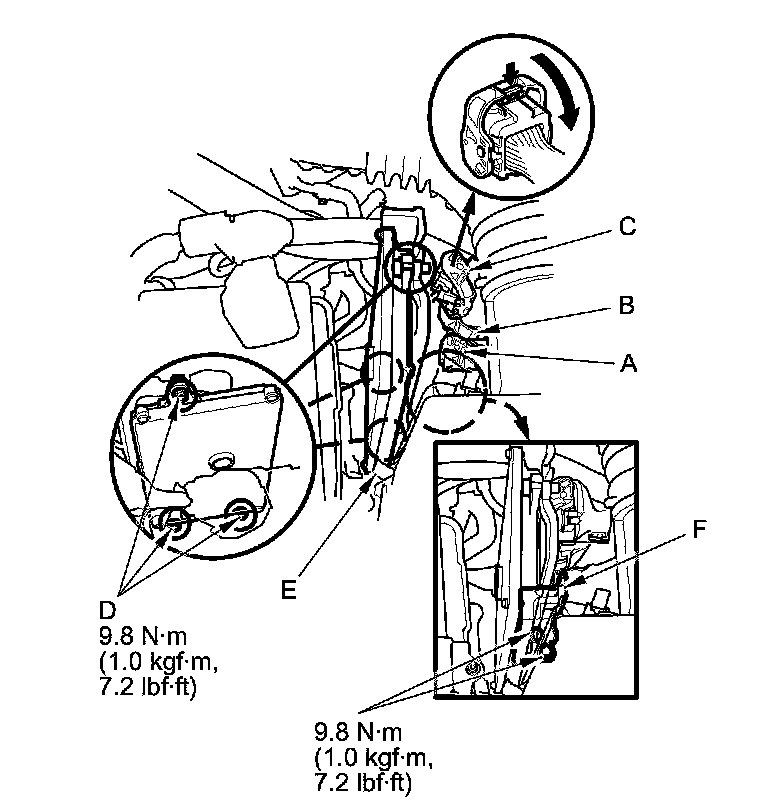 C

B

A

F

E

D
9.8 N·m
(1.0 kgf·m,
7.2 lbf·ft)

9.8 N·m
(1.0 kgf·m,
7.2 lbf·ft)