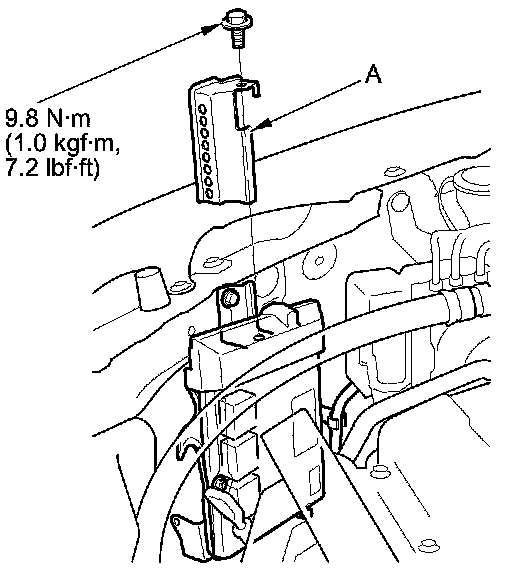 A

9.8 N·m
(1.0 kgf·m,
7.2 lbf·ft)