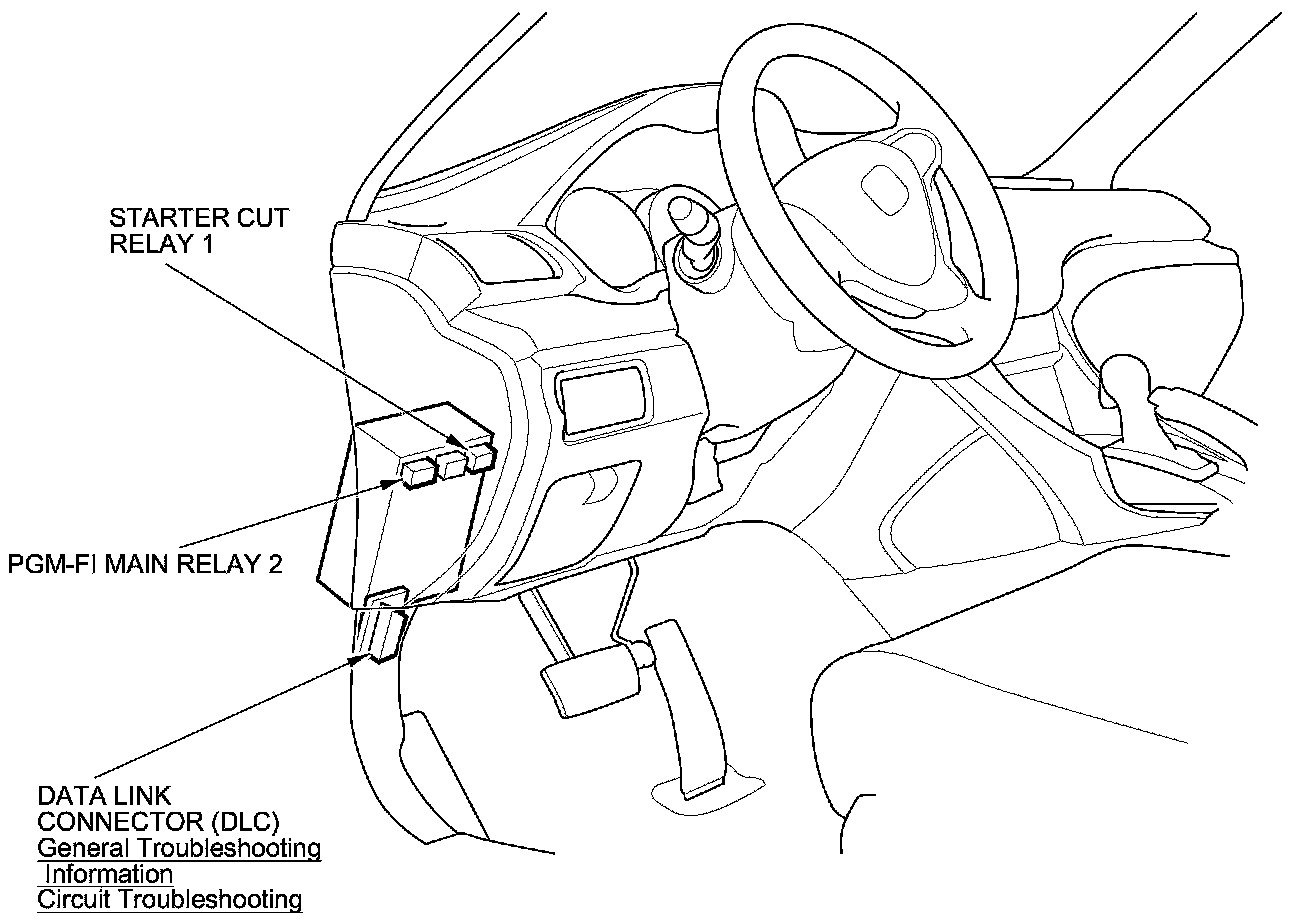 STARTER CUT RELAY 1

PGM-FI MAIN RELAY 2

DATA LINK CONNECTOR (DLC)
General Troubleshooting Information
Circuit Troubleshooting