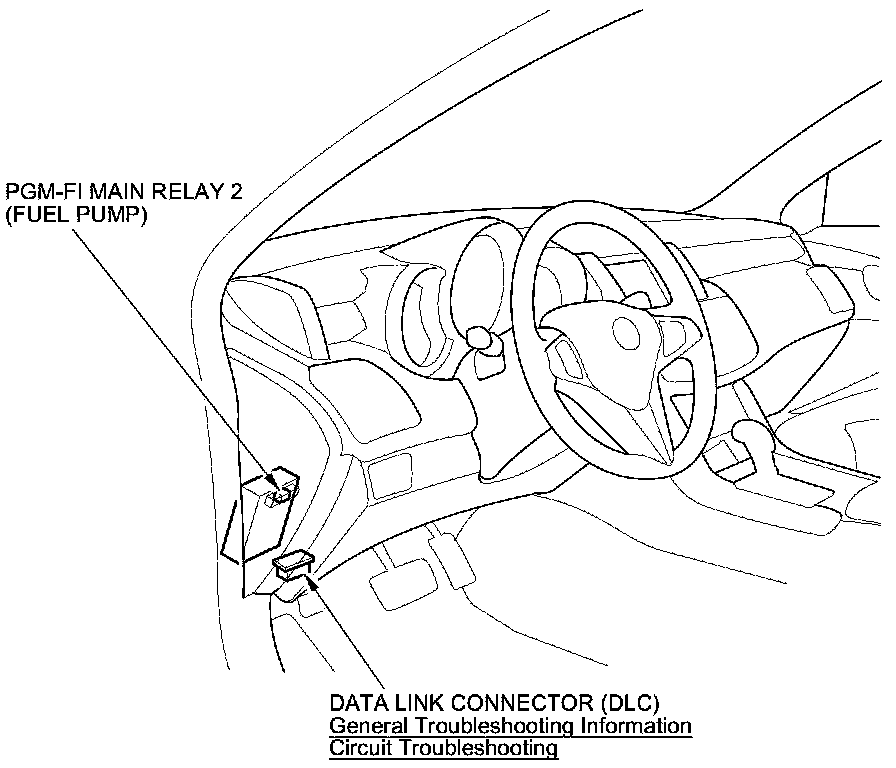 PGM-FI MAIN RELAY 2
(FUEL PUMP)

DATA LINK CONNECTOR (DLC)
General Troubleshooting Information
Circuit Troubleshooting