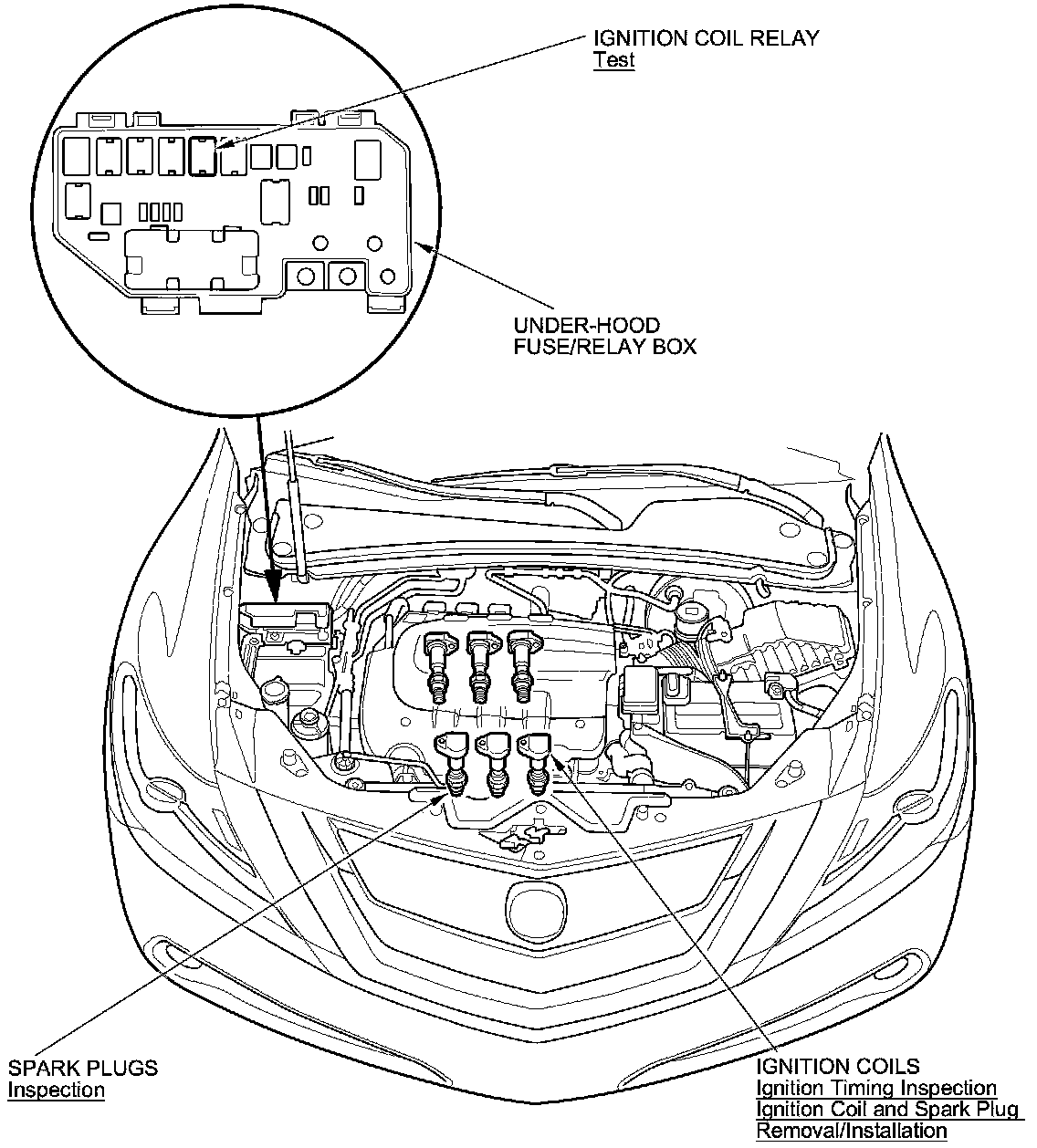 IGNITION COIL RELAY
Test

UNDER-HOOD
FUSE/RELAY BOX

SPARK PLUGS
Inspection

IGNITION COILS
Ignition Timing Inspection
Ignition Coil and Spark Plug
Removal/Installation