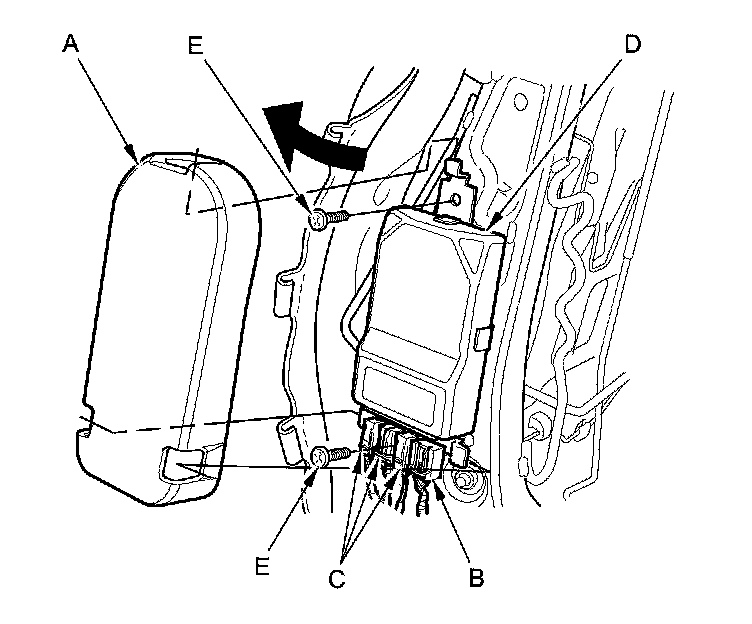 A
E
D
E
C
B