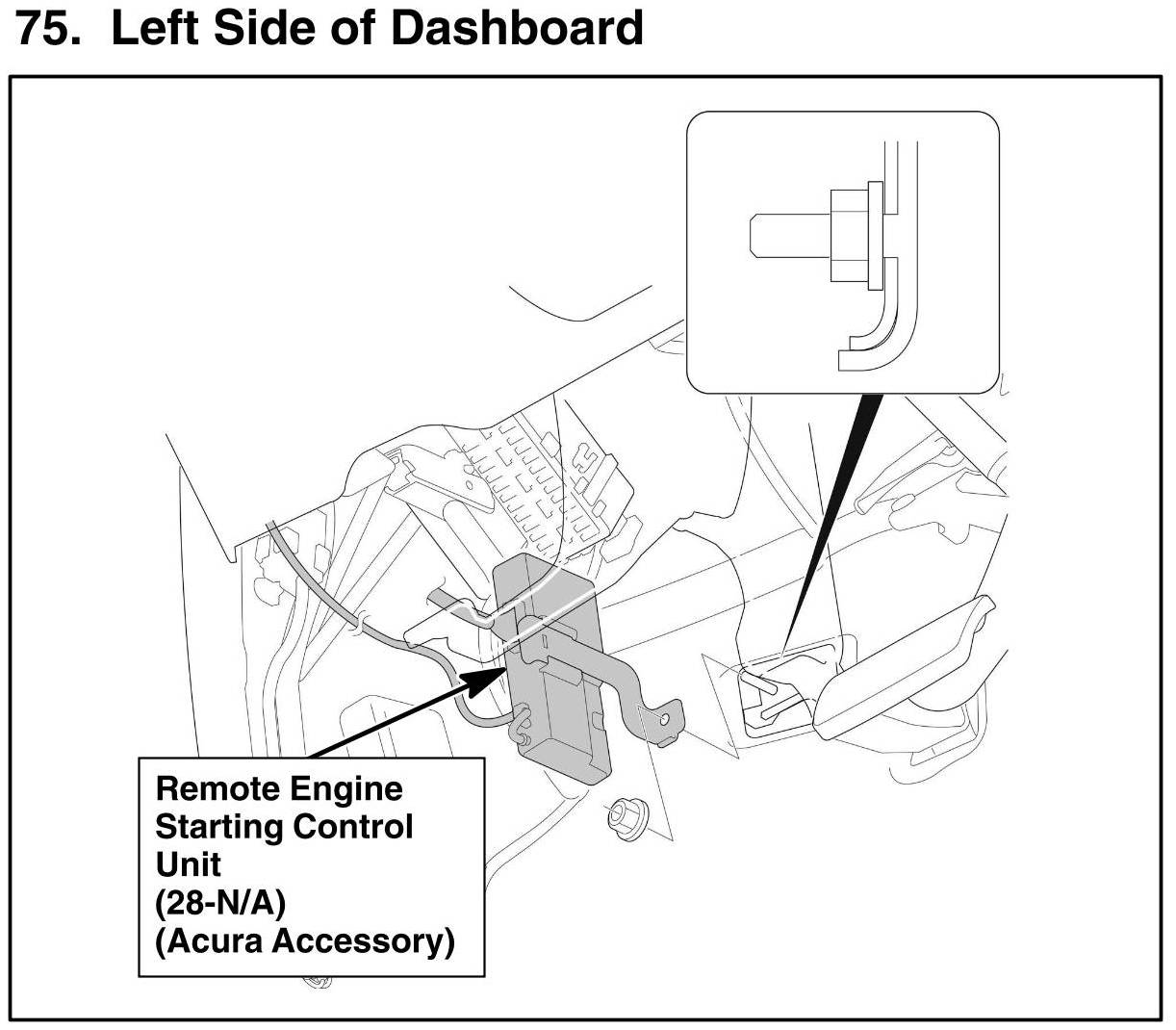 75. Left Side of Dashboard

Remote Engine Starting Control Unit
(28-N/A)
(Acura Accessory)