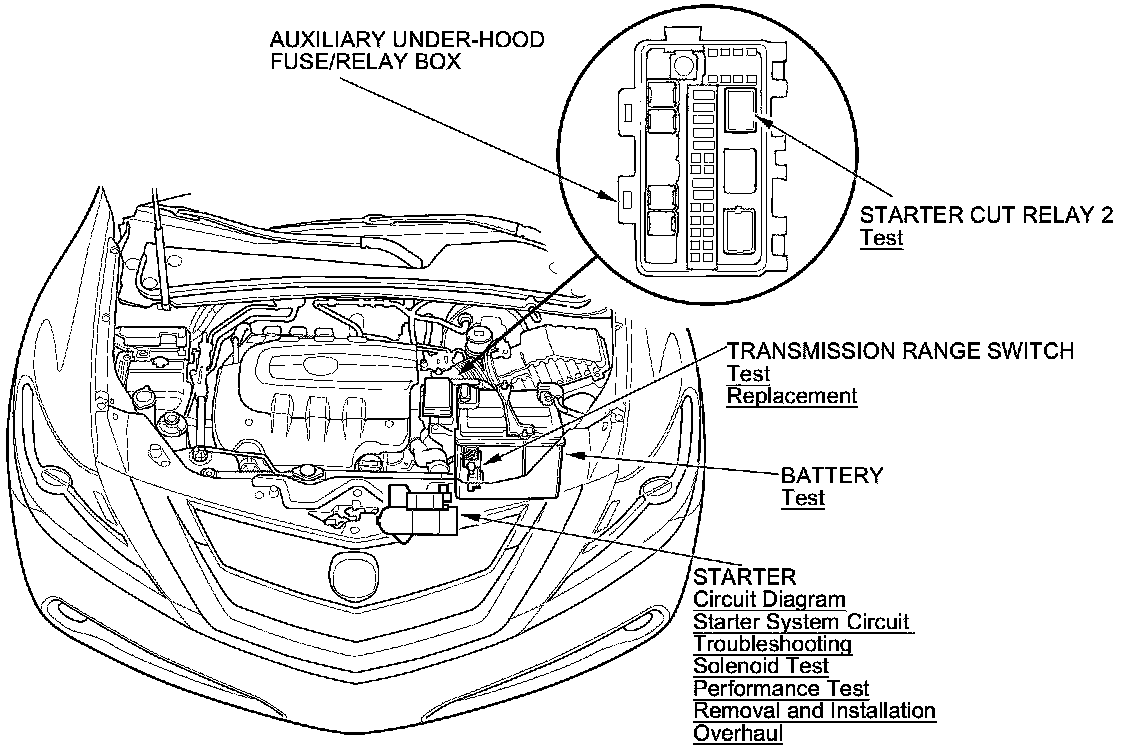 AUXILIARY UNDER-HOOD FUSE/RELAY BOX

STARTER CUT RELAY 2
Test

TRANSMISSION RANGE SWITCH
Test
Replacement

BATTERY
Test

STARTER
Circuit Diagram
Starter System Circuit
Troubleshooting
Solenoid Test
Performance Test
Removal and Installation
Overhaul