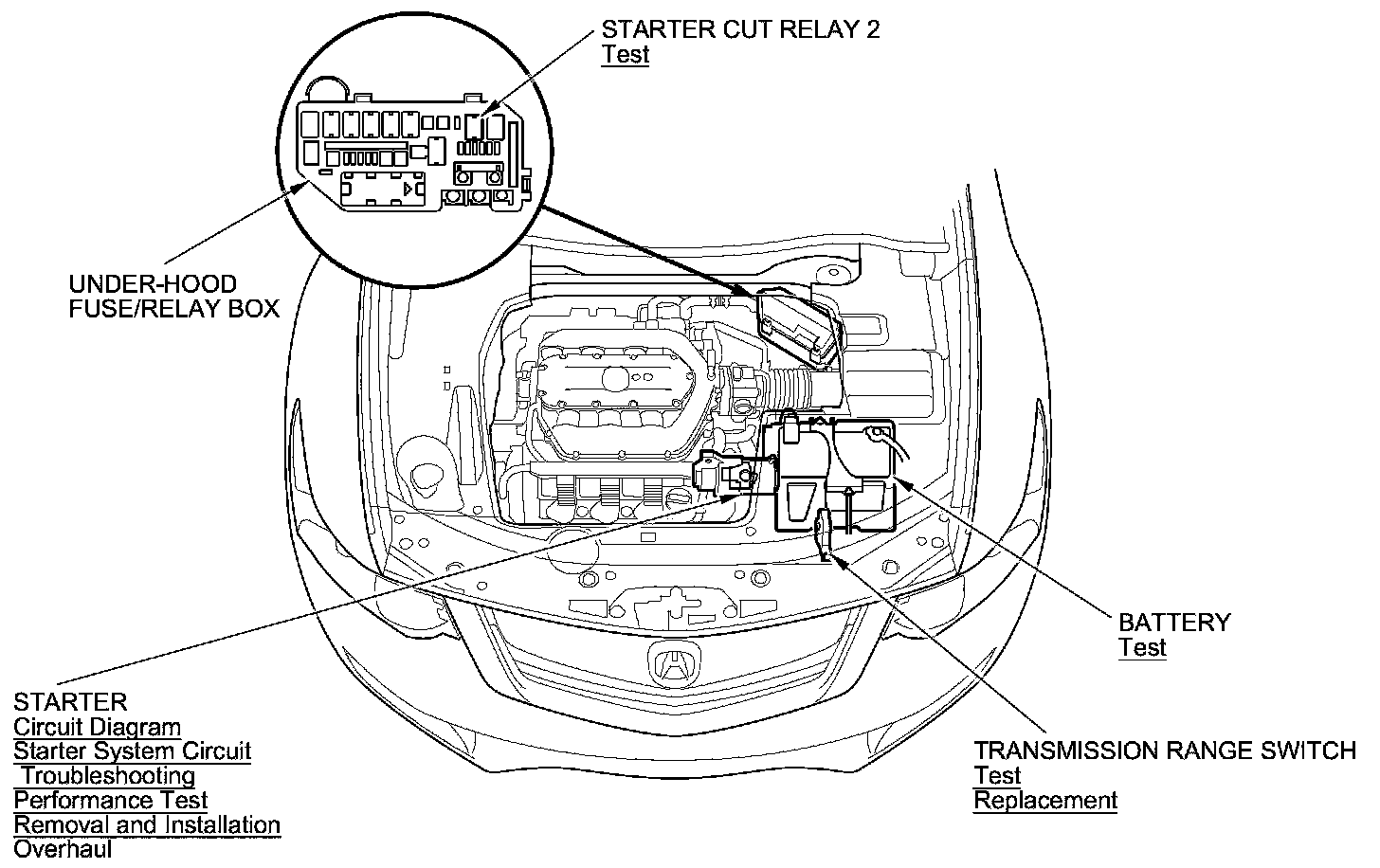 STARTER CUT RELAY 2
Test

UNDER-HOOD
FUSE/RELAY BOX

BATTERY
Test

STARTER
Circuit Diagram
Starter System Circuit Troubleshooting
Performance Test
Removal and Installation
Overhaul

TRANSMISSION RANGE SWITCH
Test
Replacement