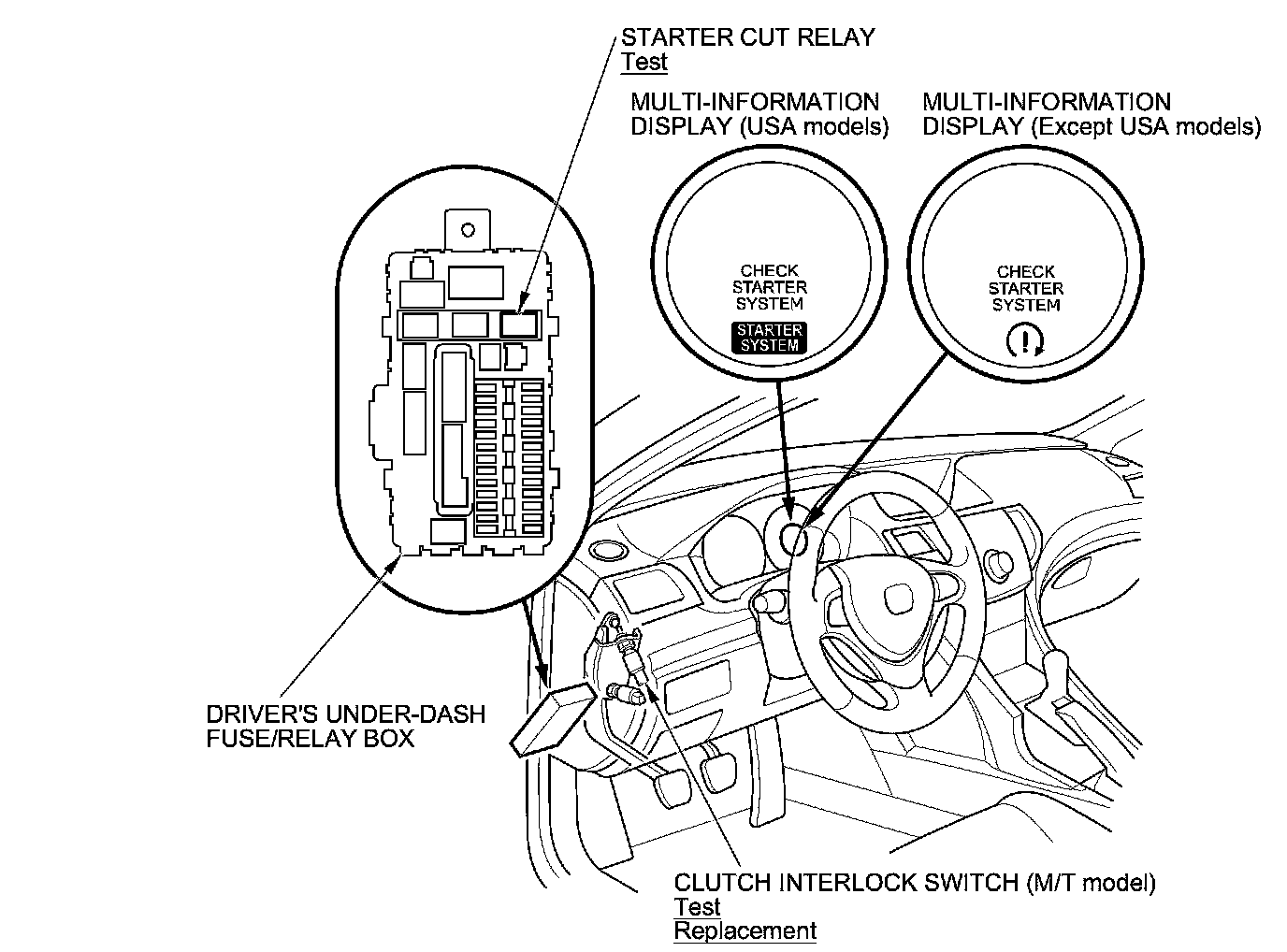 STARTER CUT RELAY
Test

MULTI-INFORMATION
DISPLAY (USA models)

MULTI-INFORMATION
DISPLAY (Except USA models)

CHECK
STARTER
SYSTEM

STARTER
SYSTEM

CHECK
STARTER
SYSTEM

DRIVER'S UNDER-DASH
FUSE/RELAY BOX

CLUTCH INTERLOCK SWITCH (M/T model)
Test
Replacement