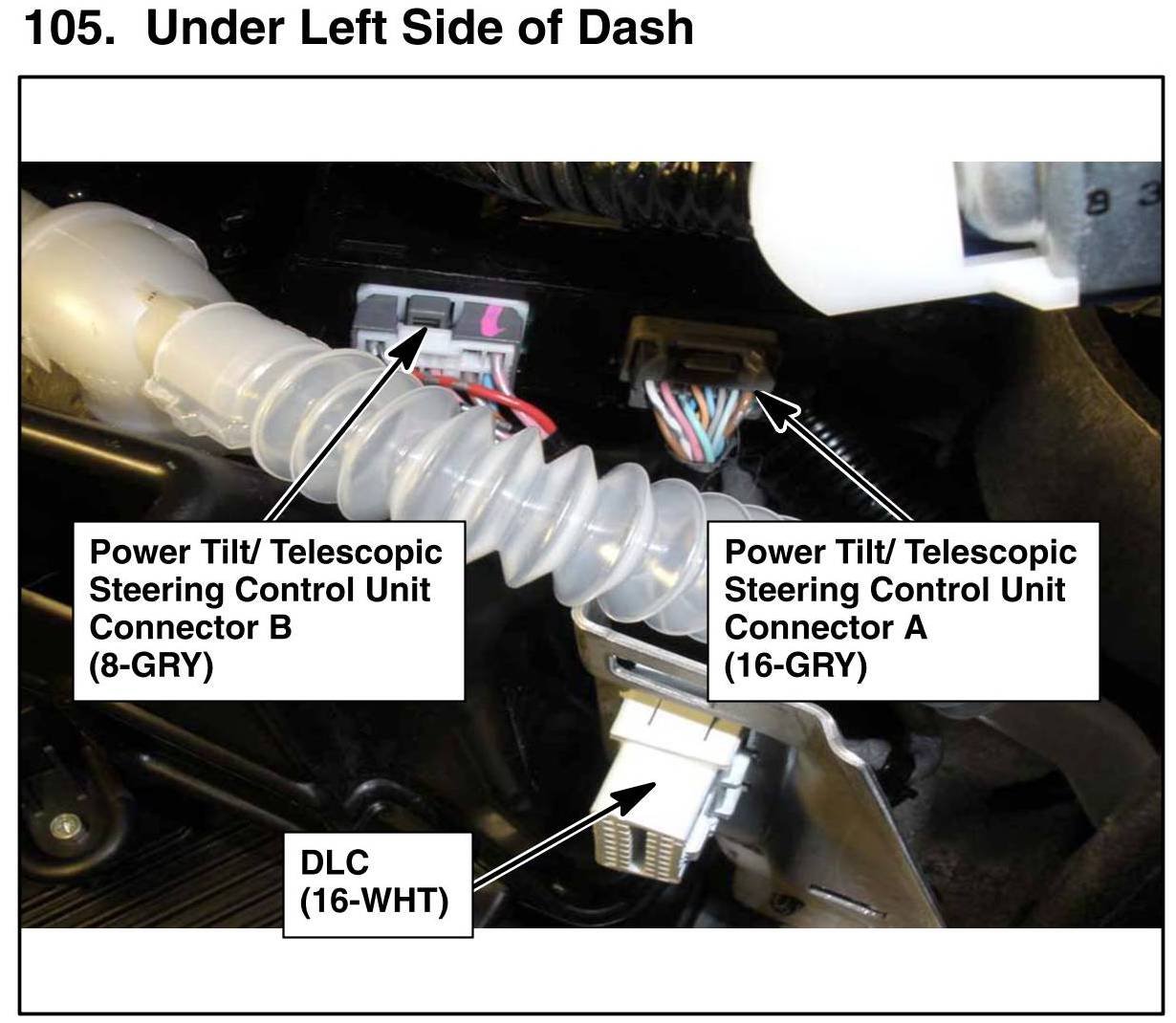 105. Under Left Side of Dash

Power Tilt/ Telescopic Steering Control Unit Connector B (8-GRY)

Power Tilt/ Telescopic Steering Control Unit Connector A (16-GRY)

DLC (16-WHT)