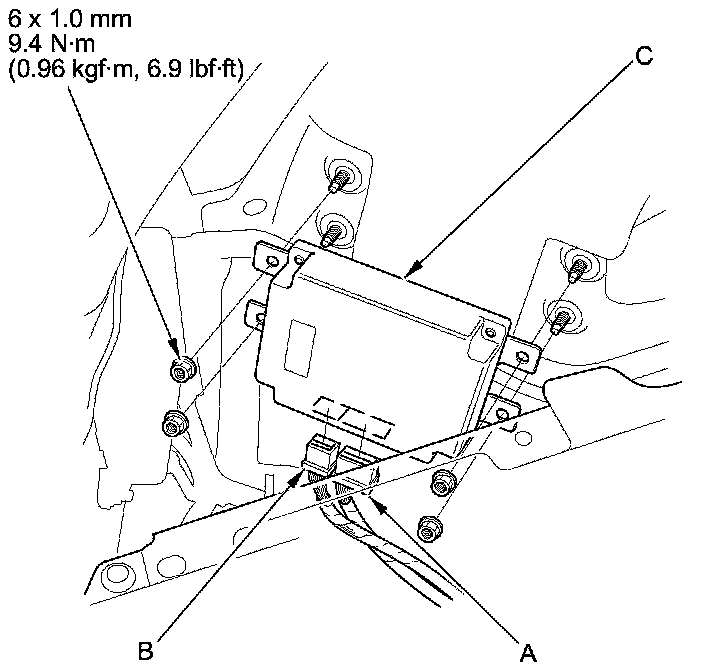 6 x 1.0 mm
9.4 N·m
(0.96 kgf·m, 6.9 lbf·ft)

C

B

A