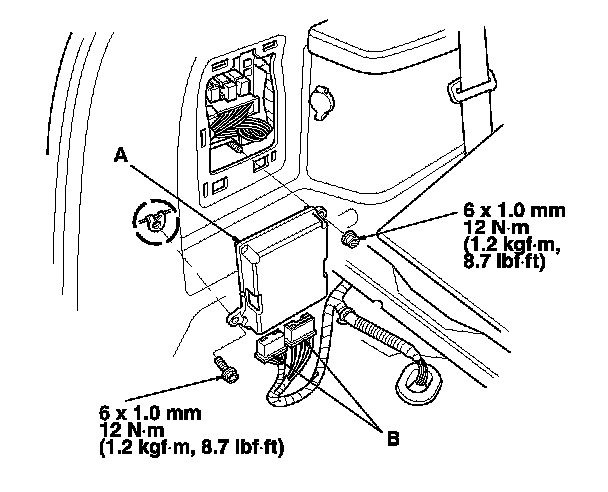 A

6 x 1.0 mm
12 N·m
(1.2 kgf·m,
8.7 lbf·ft)

6 x 1.0 mm
12 N·m
(1.2 kgf·m, 8.7 lbf·ft)

B