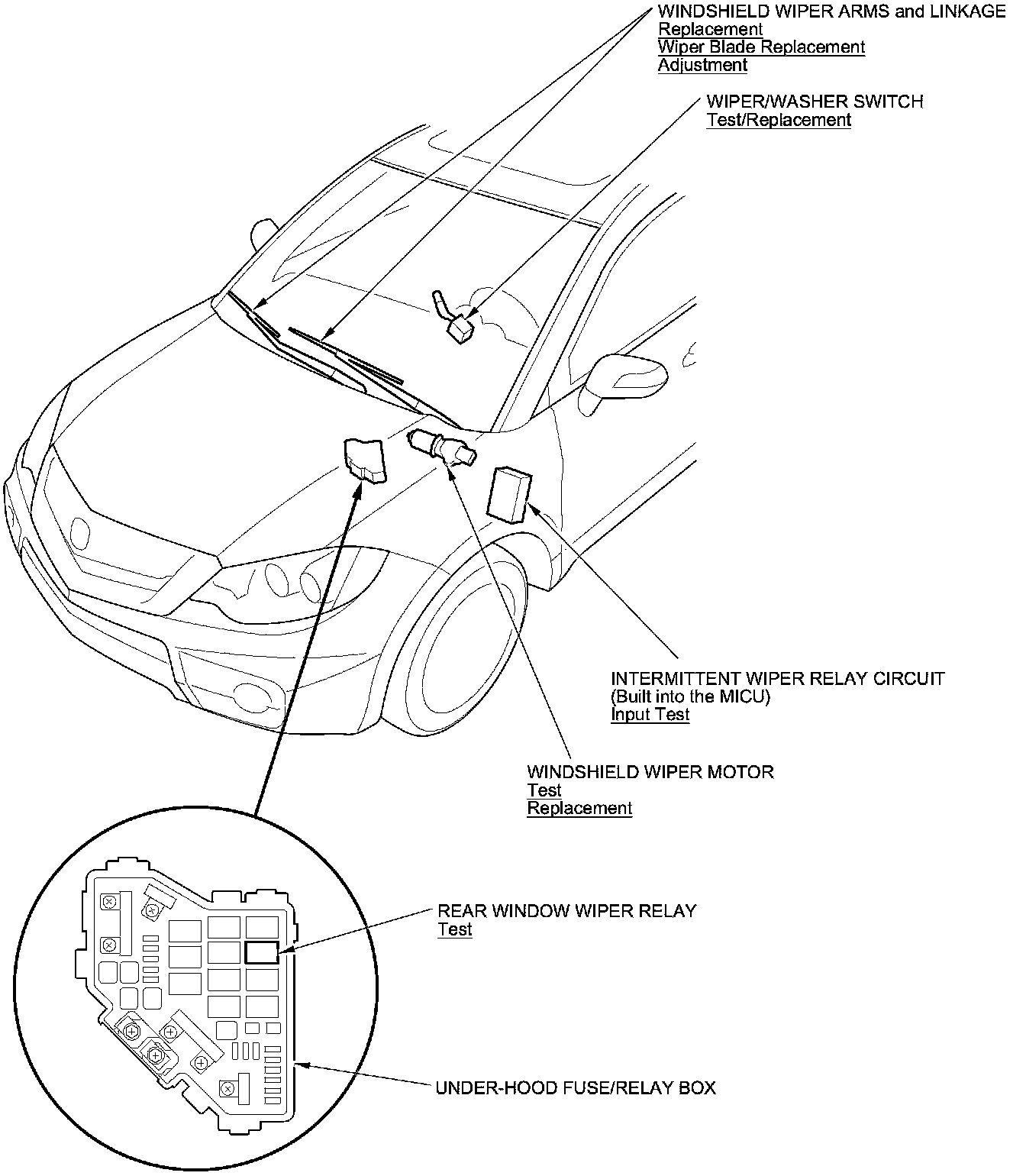 WINDSHIELD WIPER ARMS and LINKAGE
Replacement
Wiper Blade Replacement
Adjustment

WIPER/WASHER SWITCH
Test/Replacement

INTERMITTENT WIPER RELAY CIRCUIT
(Built into the MICU)
Input Test

WINDSHIELD WIPER MOTOR
Test
Replacement

REAR WINDOW WIPER RELAY
Test

UNDER-HOOD FUSE/RELAY BOX