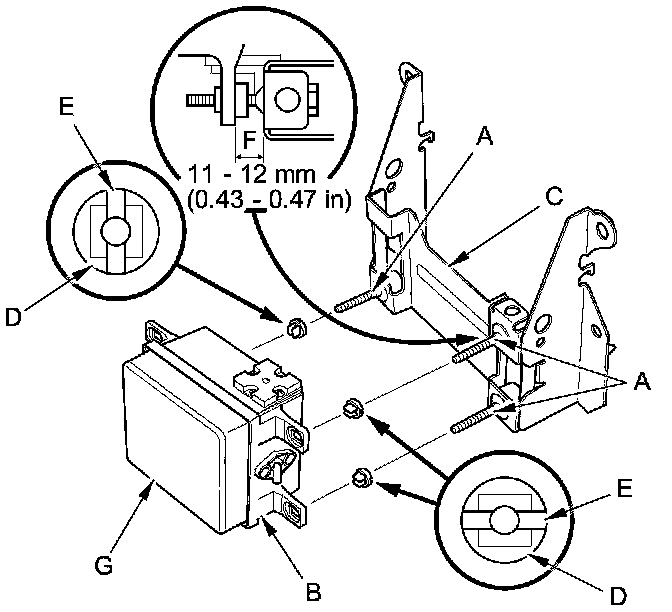 E
F
11 - 12 mm
(0.43 - 0.47 in)
A
C
D
A
E
G
B
D