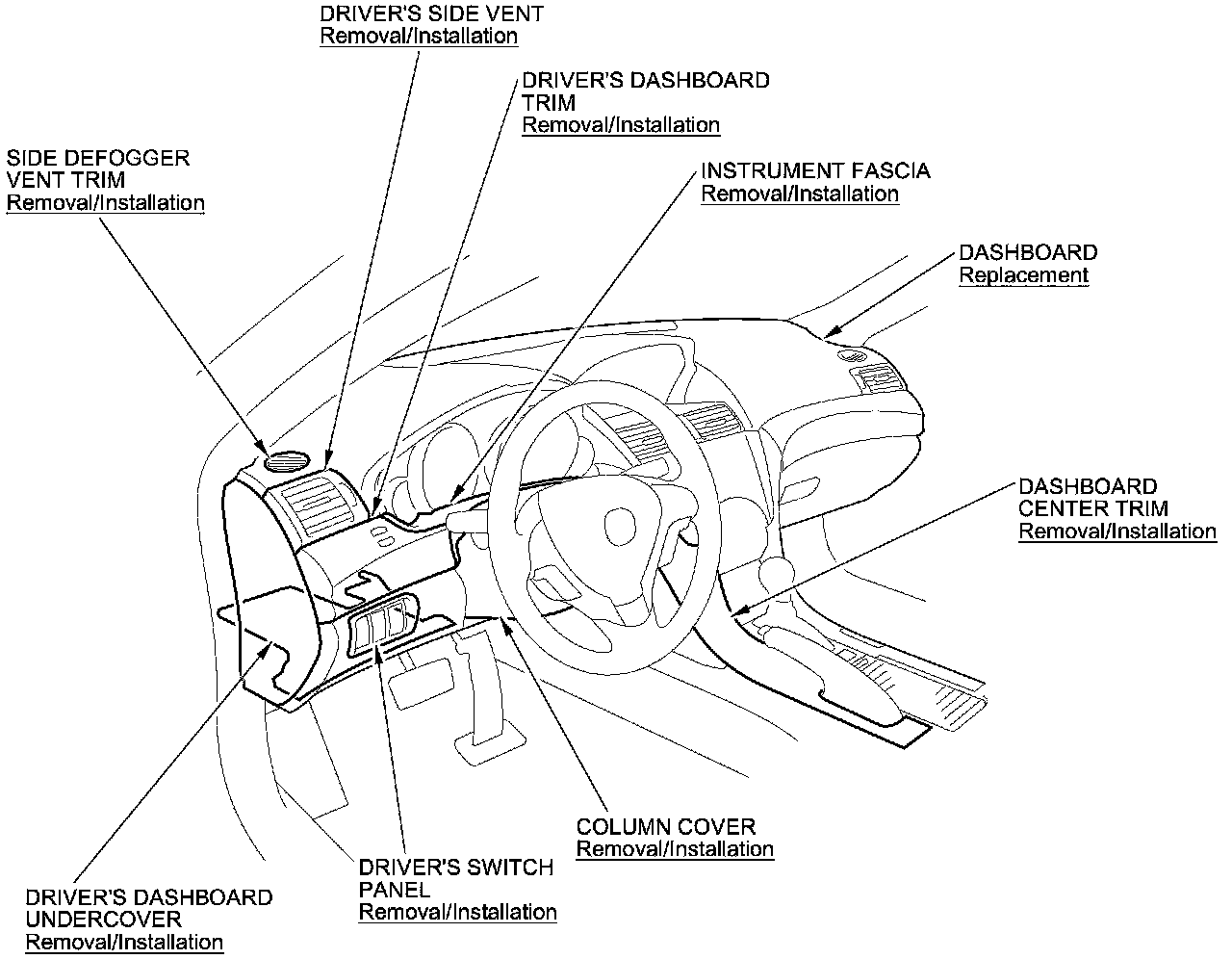 DRIVER'S SIDE VENT
Removal/Installation

DRIVER'S DASHBOARD TRIM
Removal/Installation

SIDE DEFOGGER VENT TRIM
Removal/Installation

INSTRUMENT FASCIA
Removal/Installation

DASHBOARD
Replacement

DASHBOARD CENTER TRIM
Removal/Installation

COLUMN COVER
Removal/Installation

DRIVER'S SWITCH PANEL
Removal/Installation

DRIVER'S DASHBOARD UNDERCOVER
Removal/Installation