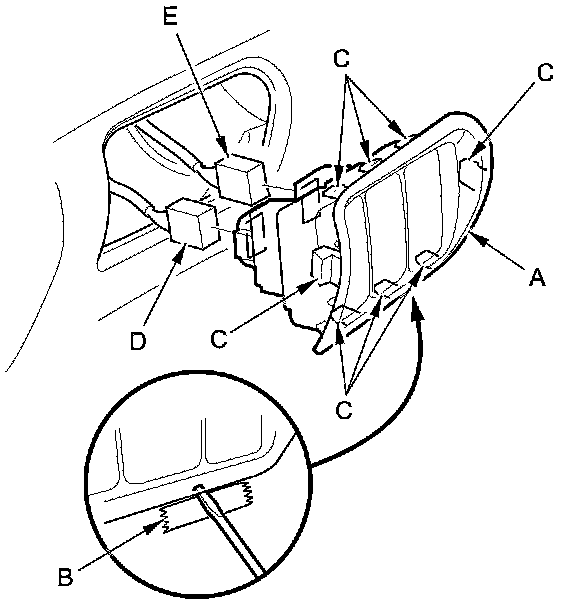 E
C
C
A
D
C
C
B