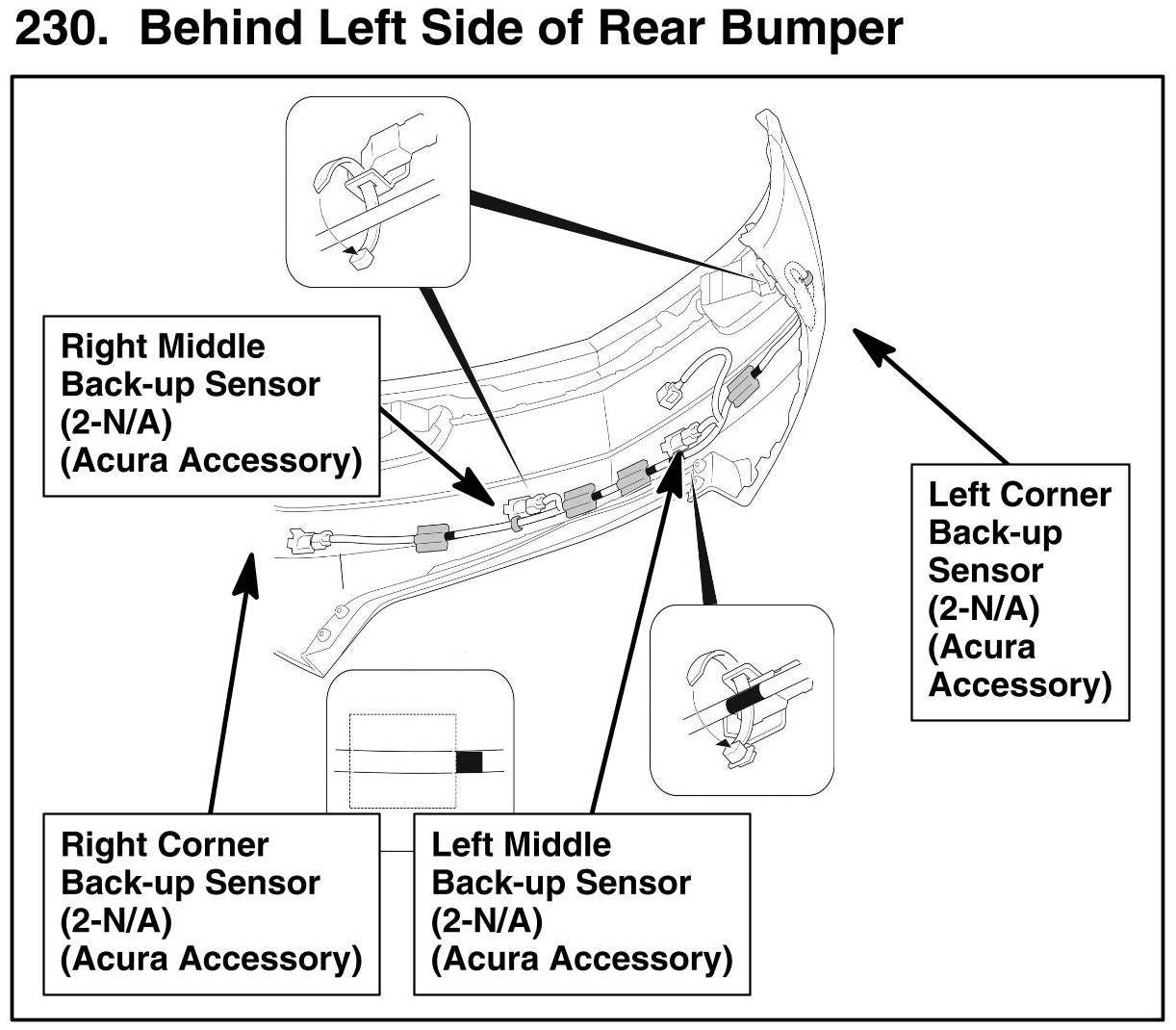 230. Behind Left Side of Rear Bumper

Right Middle Back-up Sensor (2-N/A) (Acura Accessory)

Left Corner Back-up Sensor (2-N/A) (Acura Accessory)

Right Corner Back-up Sensor (2-N/A) (Acura Accessory)

Left Middle Back-up Sensor (2-N/A) (Acura Accessory)