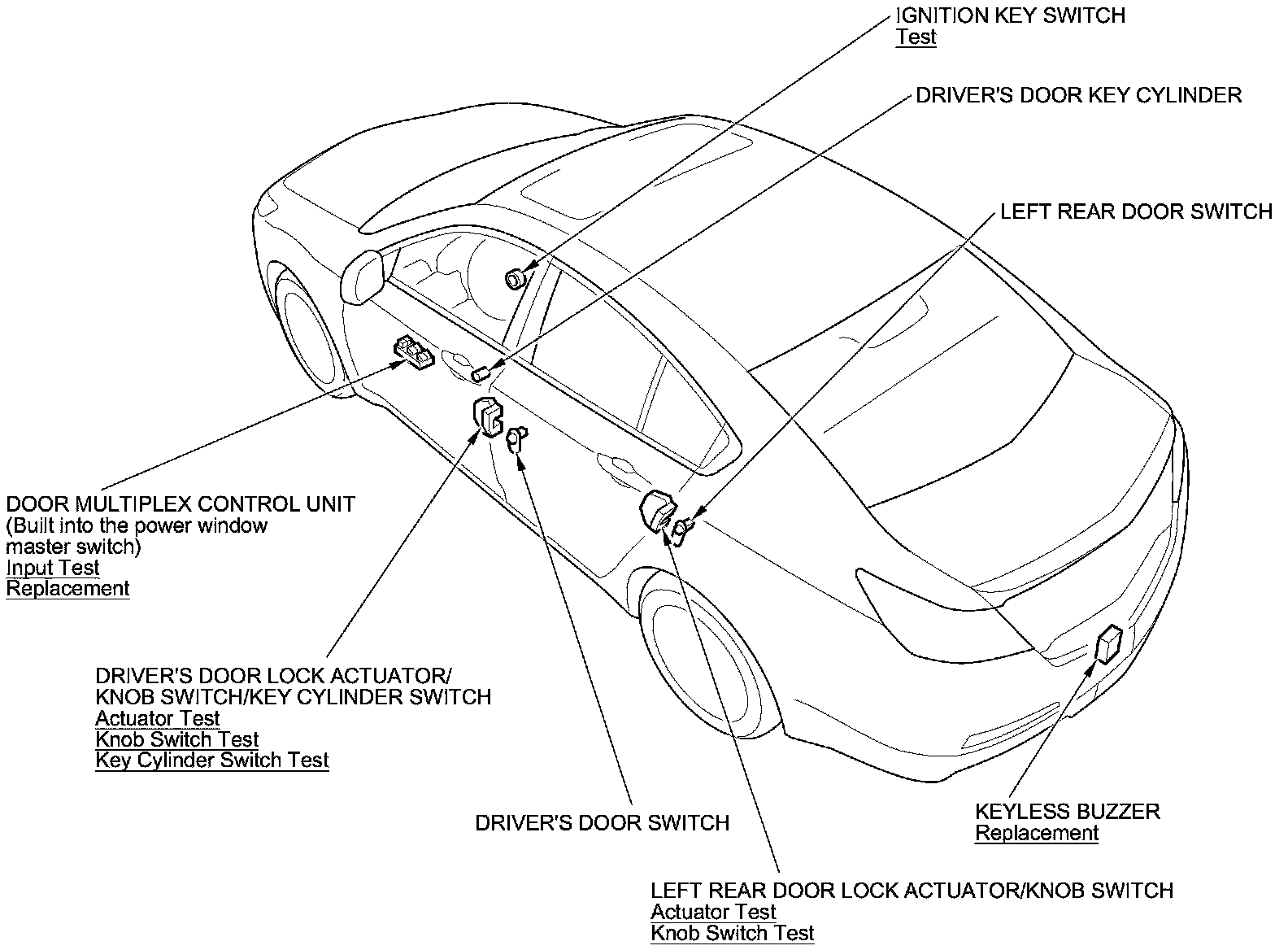 IGNITION KEY SWITCH
Test

DRIVER'S DOOR KEY CYLINDER

LEFT REAR DOOR SWITCH

DOOR MULTIPLEX CONTROL UNIT
(Built into the power window master switch)
Input Test
Replacement

DRIVER'S DOOR LOCK ACTUATOR/ KNOB SWITCH/KEY CYLINDER SWITCH
Actuator Test
Knob Switch Test
Key Cylinder Switch Test

DRIVER'S DOOR SWITCH

KEYLESS BUZZER
Replacement

LEFT REAR DOOR LOCK ACTUATOR/KNOB SWITCH
Actuator Test
Knob Switch Test