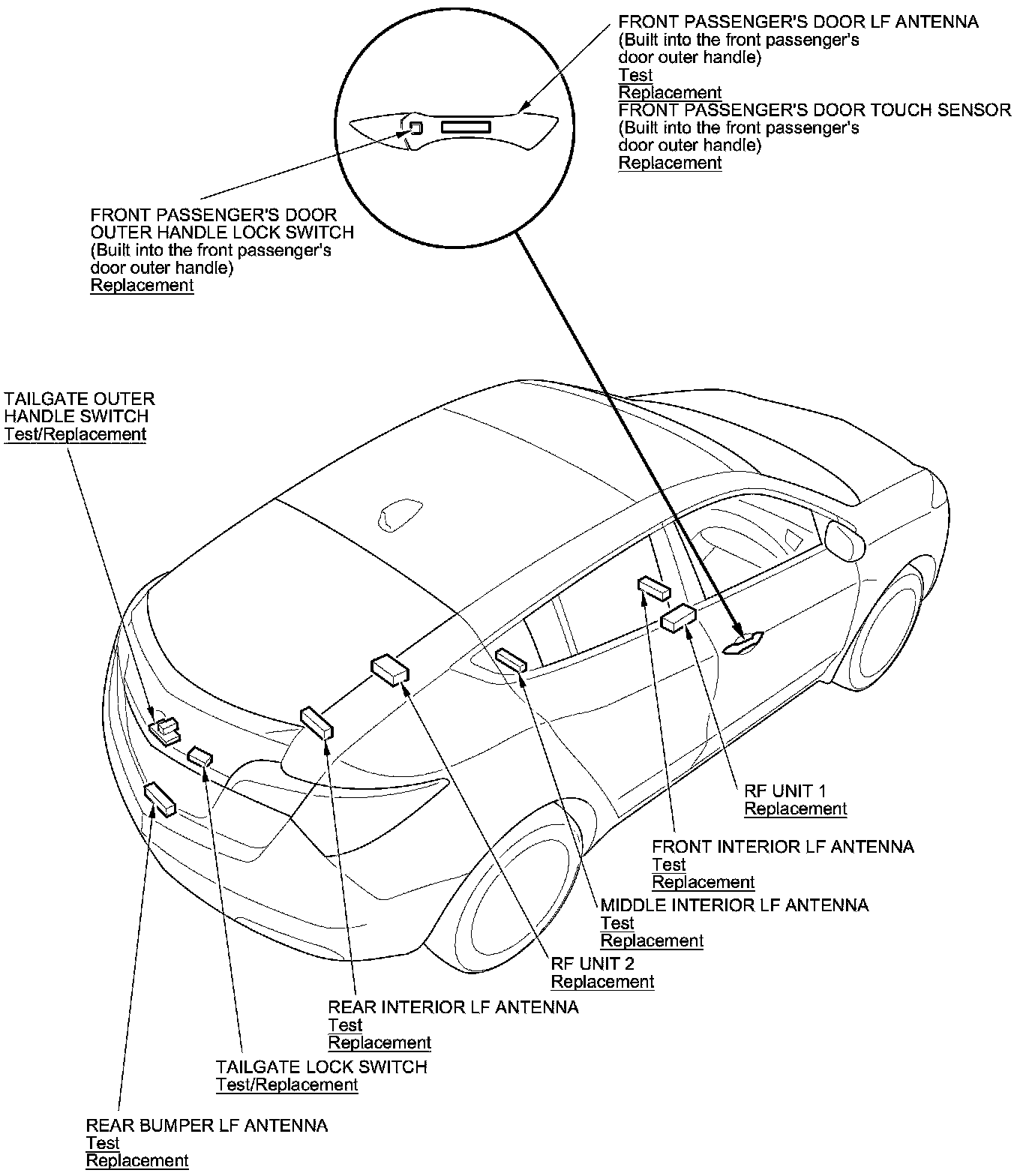 FRONT PASSENGER'S DOOR LF ANTENNA
(Built into the front passenger's door outer handle)
Test
Replacement
FRONT PASSENGER'S DOOR TOUCH SENSOR
(Built into the front passenger's door outer handle)
Replacement

FRONT PASSENGER'S DOOR OUTER HANDLE LOCK SWITCH
(Built into the front passenger's door outer handle)
Replacement

TAILGATE OUTER HANDLE SWITCH
Test/Replacement

RF UNIT 1
Replacement

FRONT INTERIOR LF ANTENNA
Test
Replacement

MIDDLE INTERIOR LF ANTENNA
Test
Replacement

RF UNIT 2
Replacement

REAR INTERIOR LF ANTENNA
Test
Replacement

TAILGATE LOCK SWITCH
Test/Replacement

REAR BUMPER LF ANTENNA
Test
Replacement