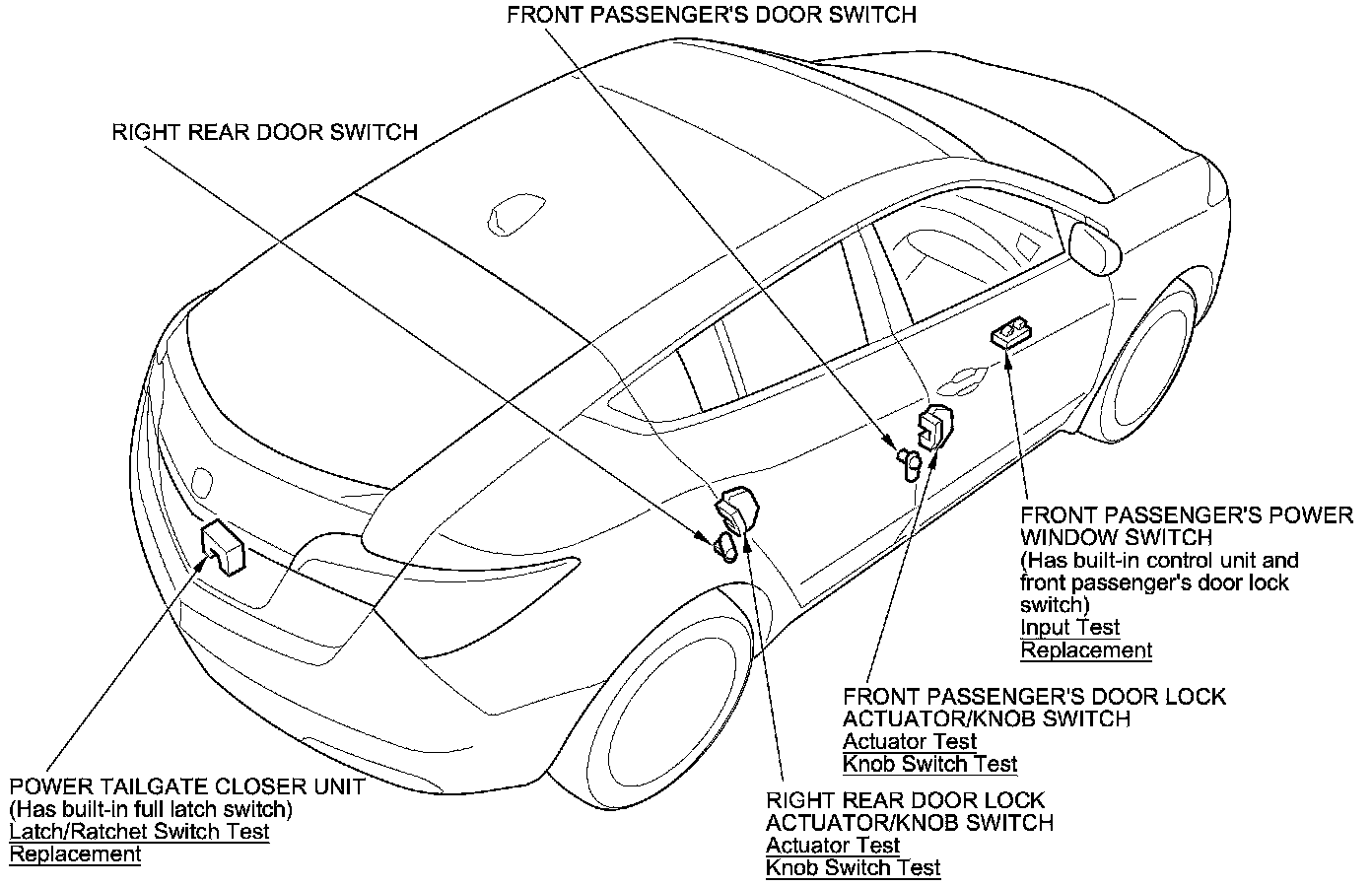 FRONT PASSENGER'S DOOR SWITCH

RIGHT REAR DOOR SWITCH

FRONT PASSENGER'S POWER WINDOW SWITCH
(Has built-in control unit and front passenger's door lock switch)
Input Test
Replacement

FRONT PASSENGER'S DOOR LOCK ACTUATOR/KNOB SWITCH
Actuator Test
Knob Switch Test

POWER TAILGATE CLOSER UNIT
(Has built-in full latch switch)
Latch/Ratchet Switch Test
Replacement

RIGHT REAR DOOR LOCK ACTUATOR/KNOB SWITCH
Actuator Test
Knob Switch Test