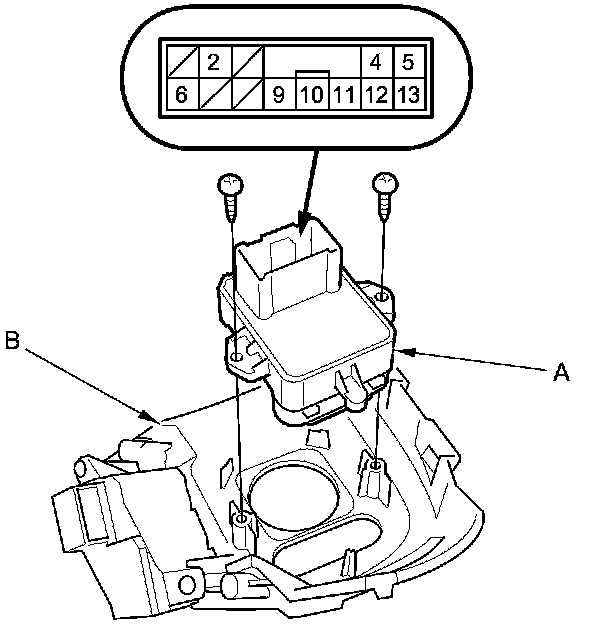 2 4 5
6 9 10 11 12 13

B

A