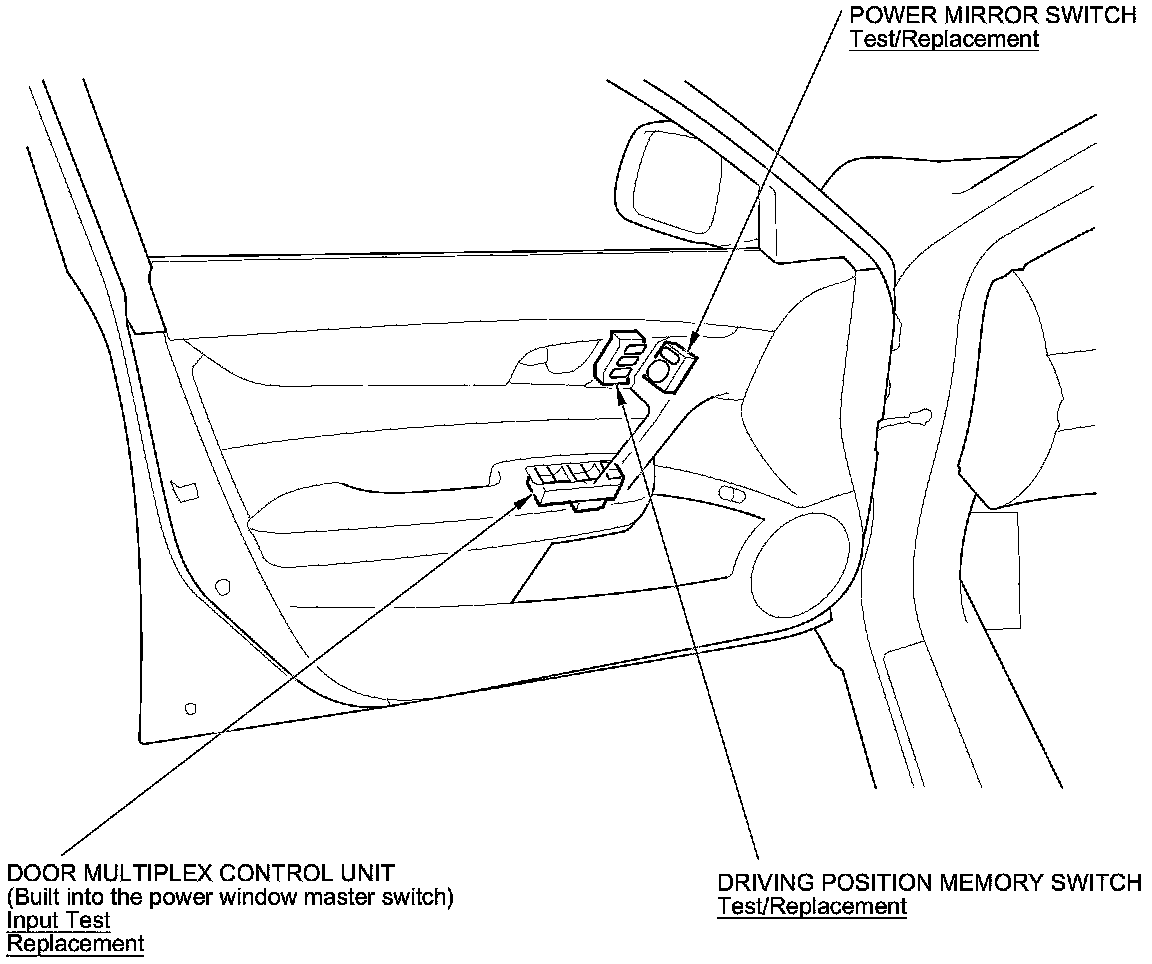 POWER MIRROR SWITCH
Test/Replacement

DOOR MULTIPLEX CONTROL UNIT
(Built into the power window master switch)
Input Test
Replacement

DRIVING POSITION MEMORY SWITCH
Test/Replacement