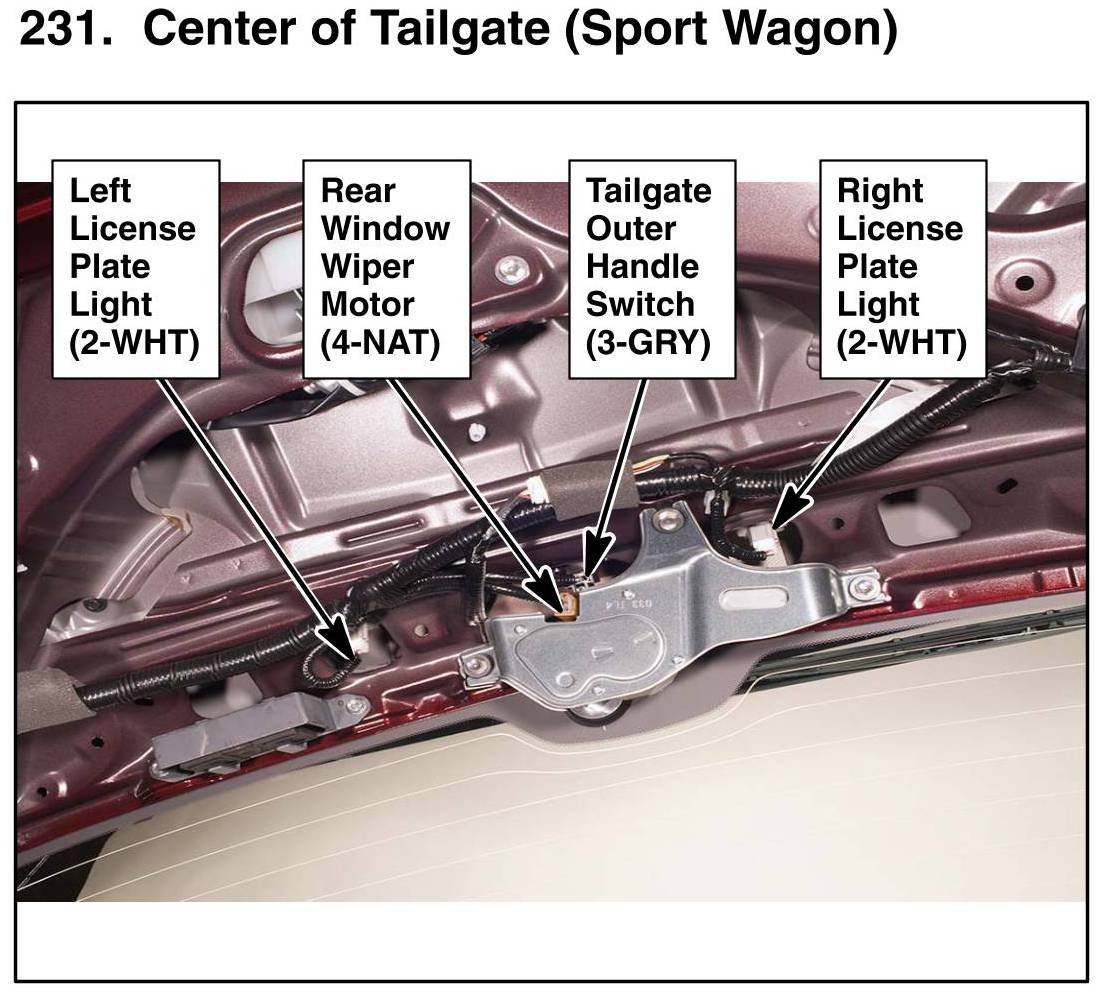 231. Center of Tailgate (Sport Wagon)

Left License Plate Light (2-WHT)

Rear Window Wiper Motor (4-NAT)

Tailgate Outer Handle Switch (3-GRY)

Right License Plate Light (2-WHT)