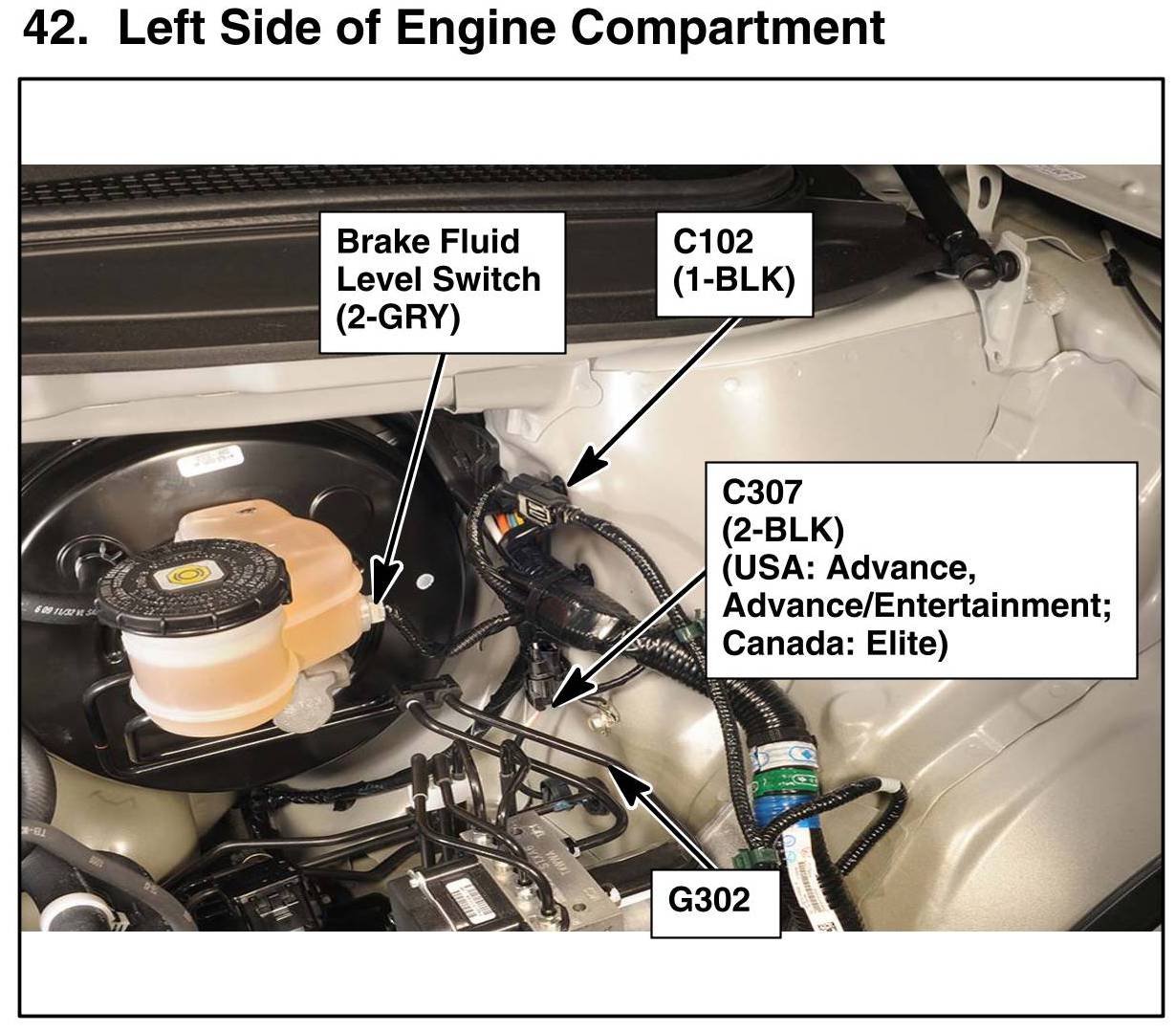 42. Left Side of Engine Compartment

Brake Fluid Level Switch (2-GRY)

C102 (1-BLK)

C307 (2-BLK) (USA: Advance, Advance/Entertainment; Canada: Elite)

G302