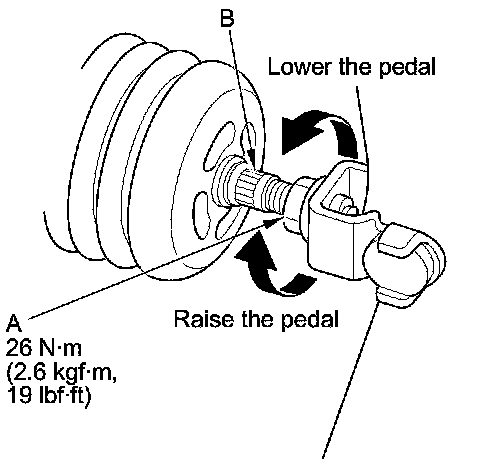 B

Lower the pedal

Raise the pedal

A
26 N·m
(2.6 kgf·m,
19 lbf·ft)