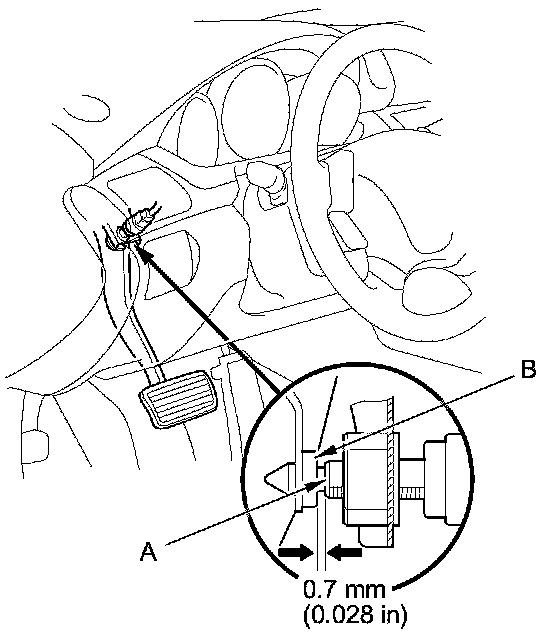 B
A
0.7 mm
(0.028 in)