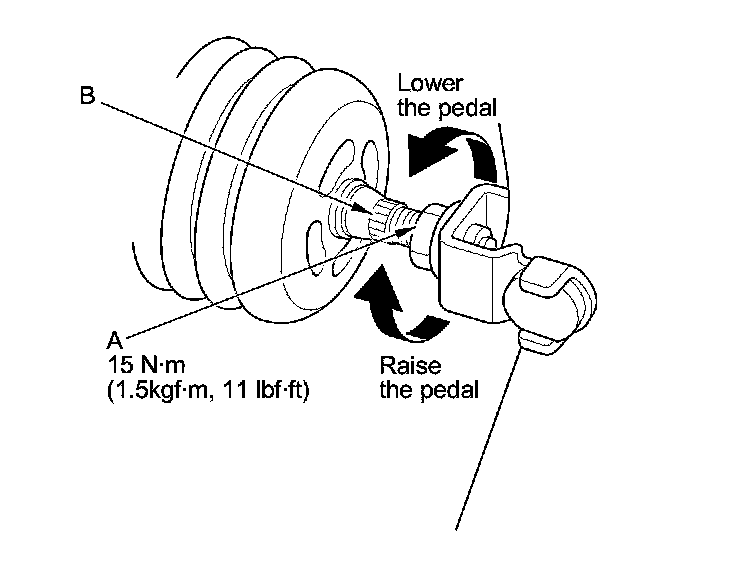 B

Lower the pedal

A
15 N·m
(1.5kgf·m, 11 lbf·ft)

Raise the pedal