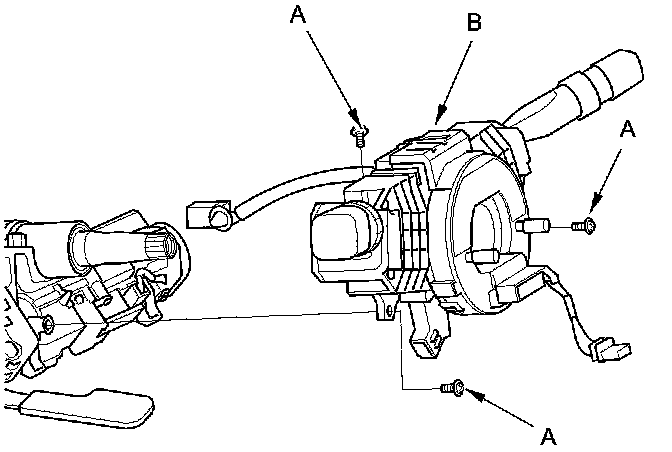 A
B
A
A