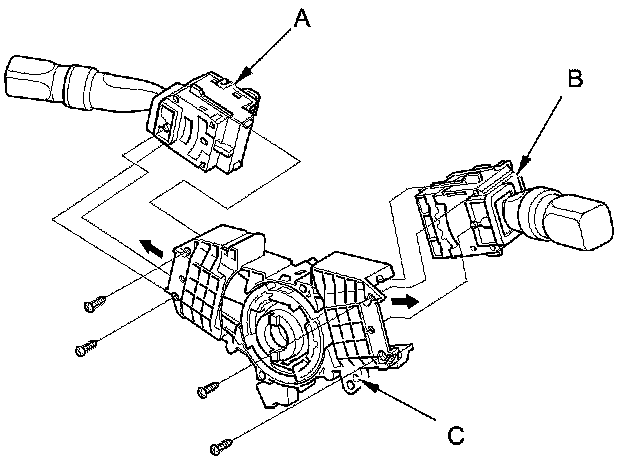 A
B
C