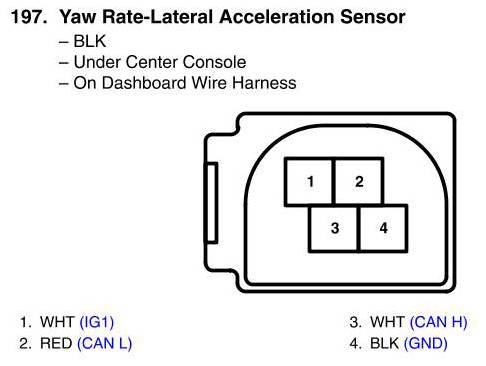 197. Yaw Rate-Lateral Acceleration Sensor
– BLK
– Under Center Console
– On Dashboard Wire Harness

1
2
3
4

1. WHT (IG1)
2. RED (CAN L)

3. WHT (CAN H)
4. BLK (GND)