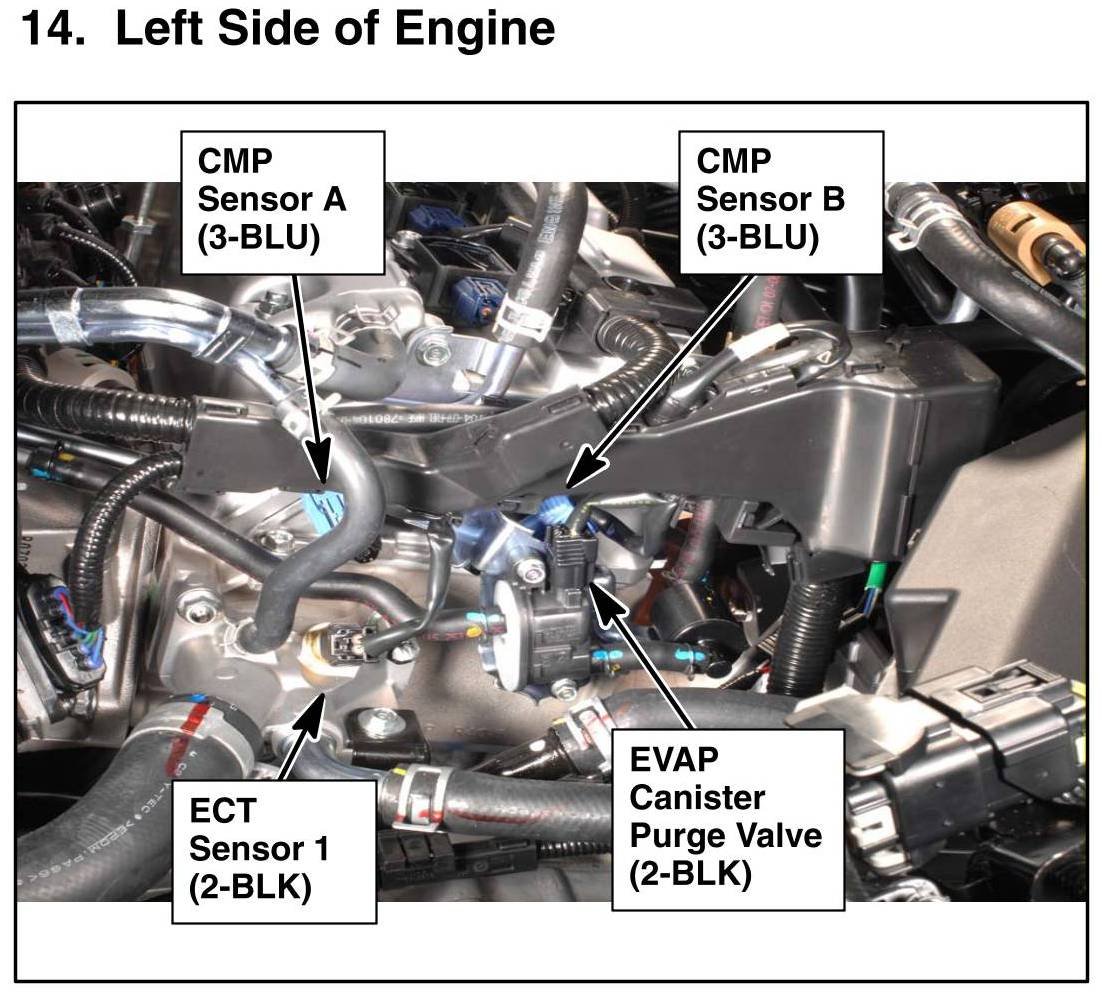 14. Left Side of Engine

CMP Sensor A (3-BLU)

CMP Sensor B (3-BLU)

ECT Sensor 1 (2-BLK)

EVAP Canister Purge Valve (2-BLK)