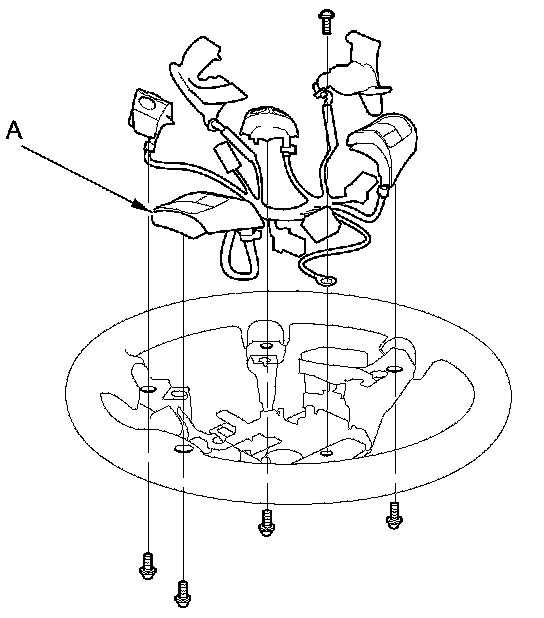 A