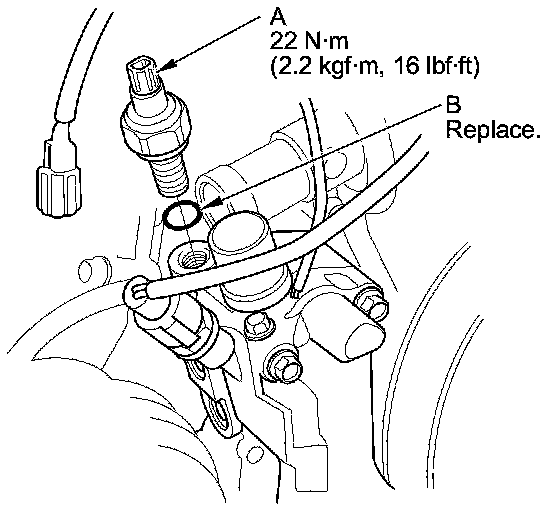 A
22 N·m
(2.2 kgf·m, 16 lbf·ft)

B
Replace.