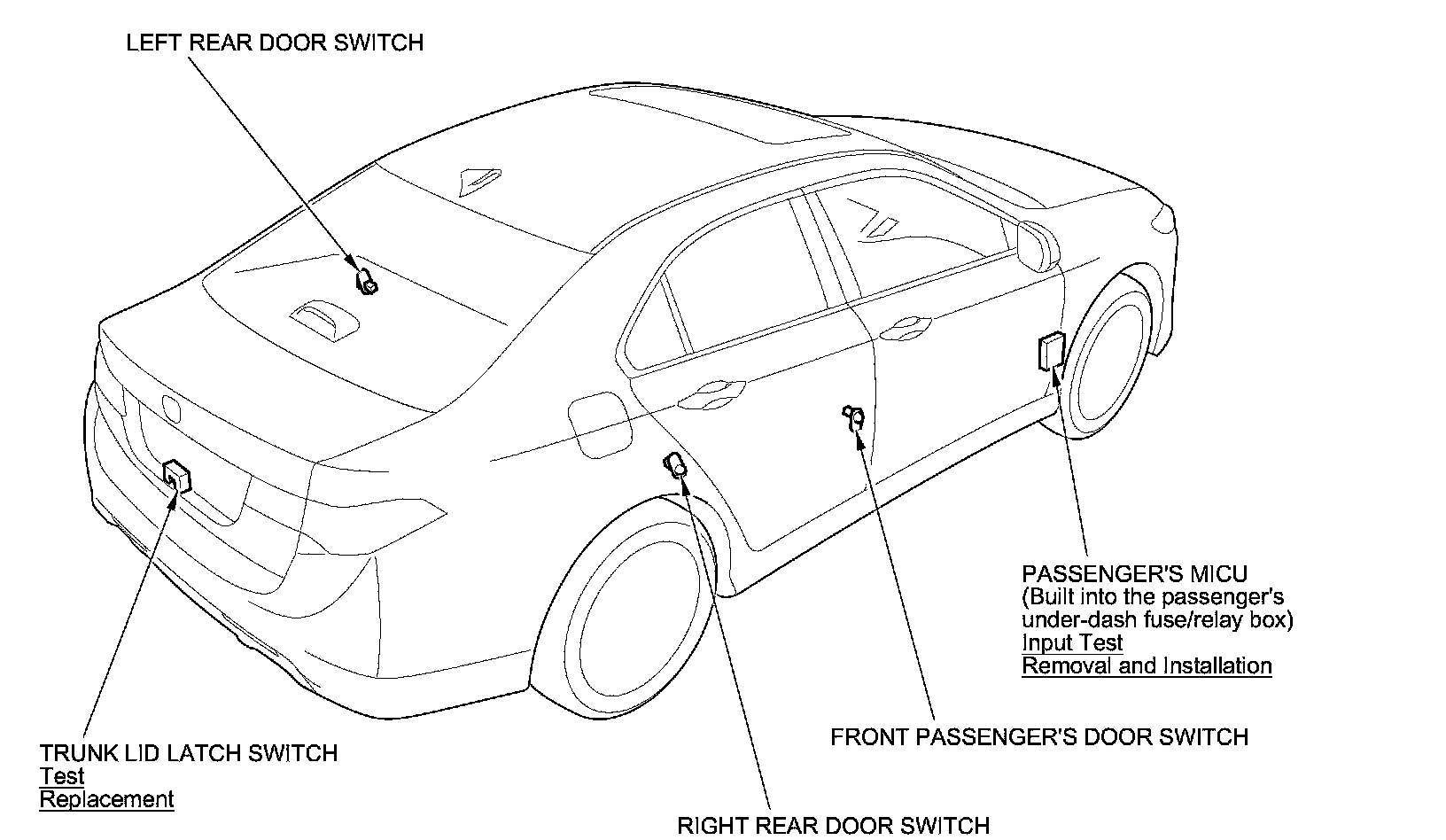 LEFT REAR DOOR SWITCH

PASSENGER'S MICU
(Built into the passenger's under-dash fuse/relay box)
Input Test
Removal and Installation

FRONT PASSENGER'S DOOR SWITCH

TRUNK LID LATCH SWITCH
Test
Replacement

RIGHT REAR DOOR SWITCH