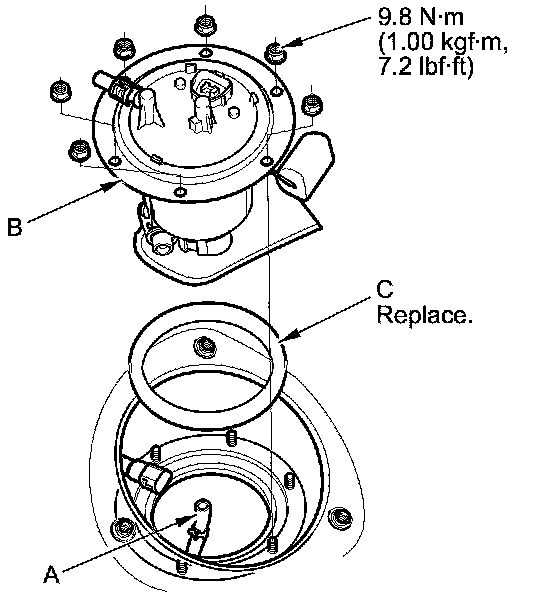 9.8 N·m
(1.00 kgf·m,
7.2 lbf·ft)

B

C
Replace.

A