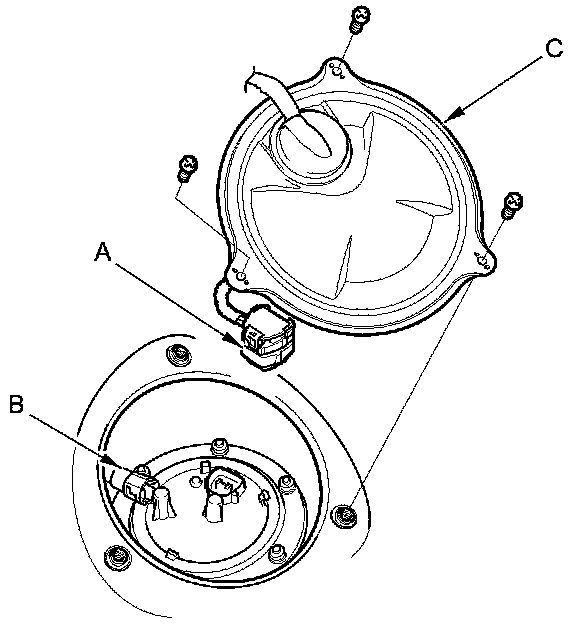 C

A

B