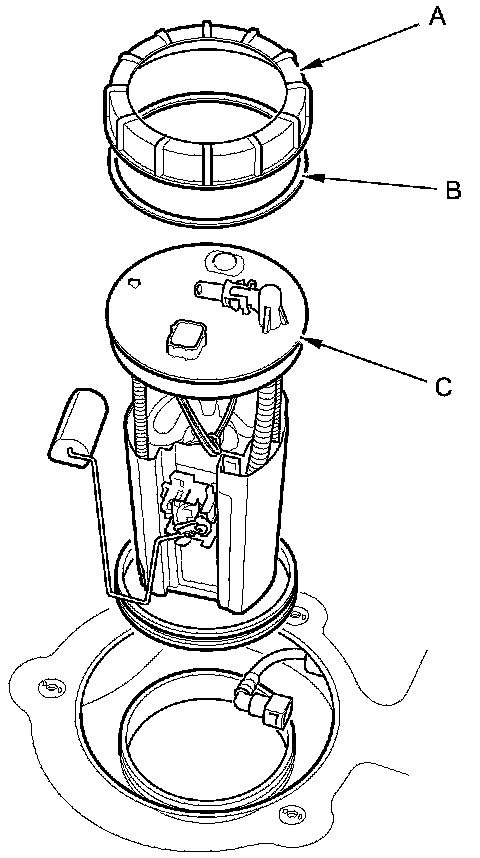 A
B
C