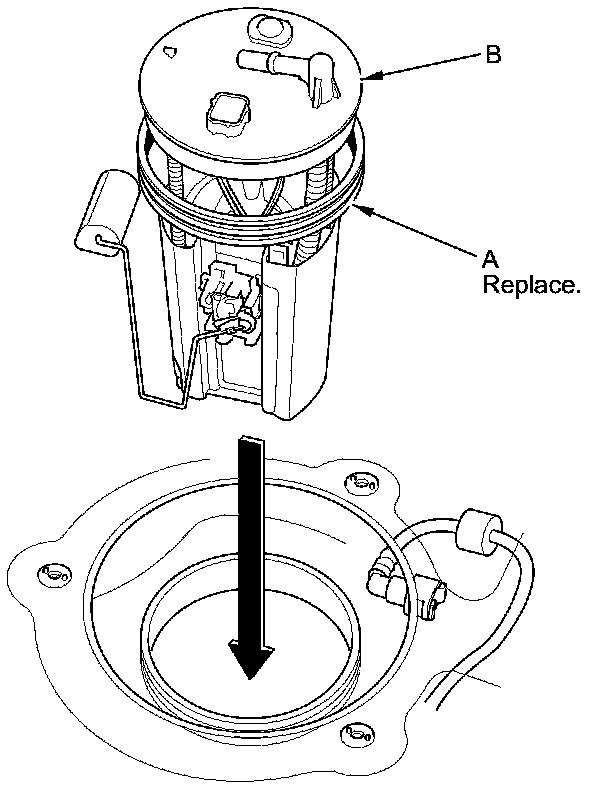 B

A
Replace.