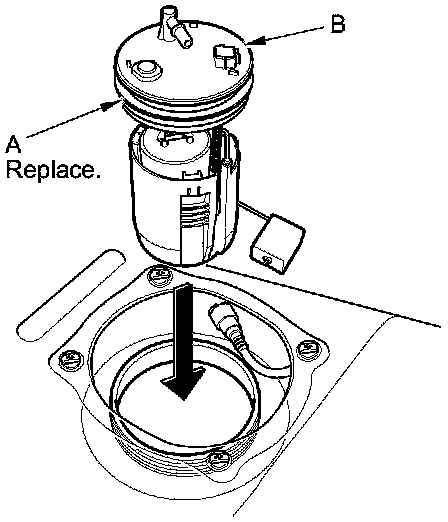 B

A
Replace.