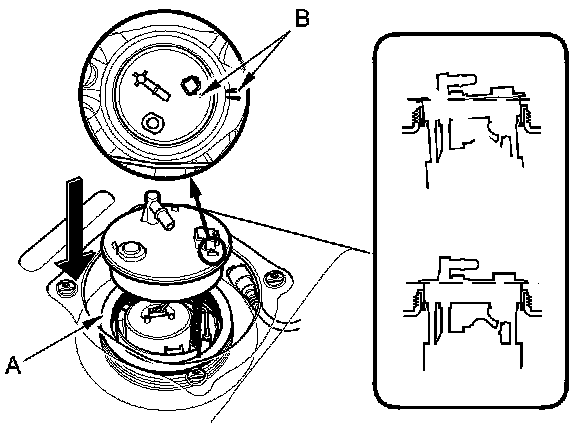 B
A