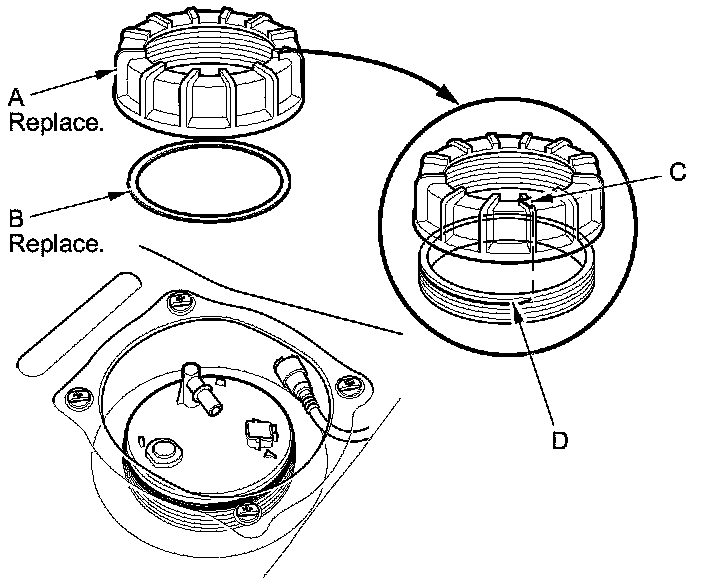 A
Replace.

B
Replace.

C

D