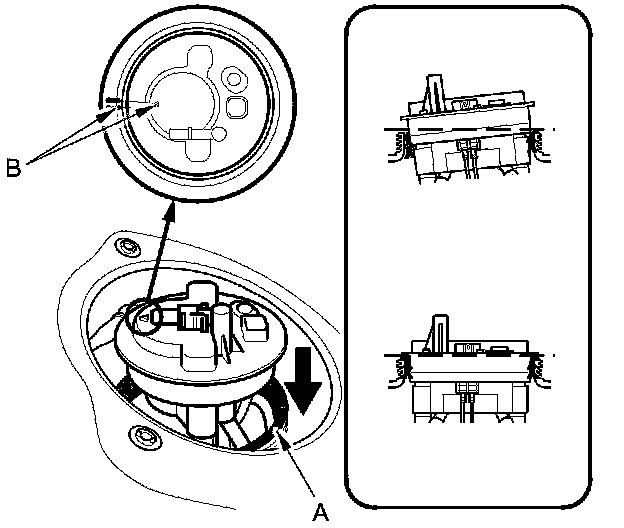 B

A