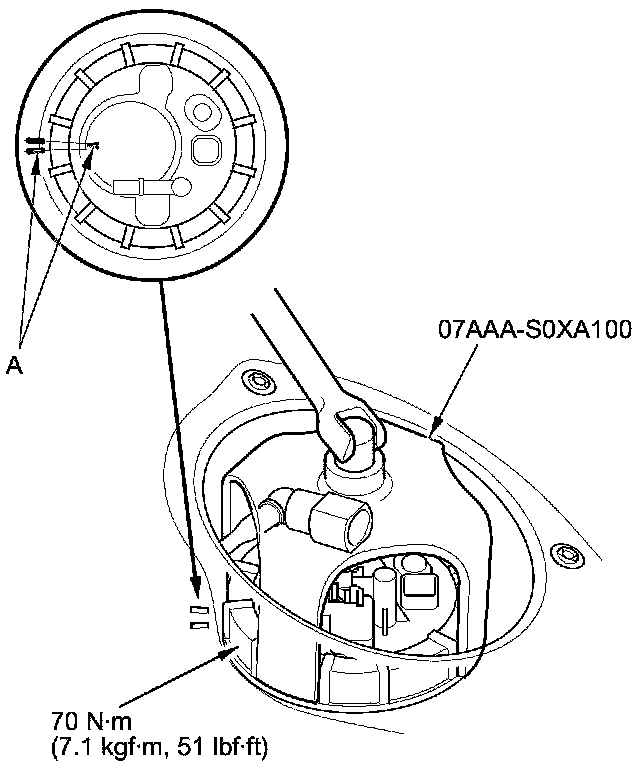 A

07AAA-S0XA100

70 N·m
(7.1 kgf·m, 51 lbf·ft)