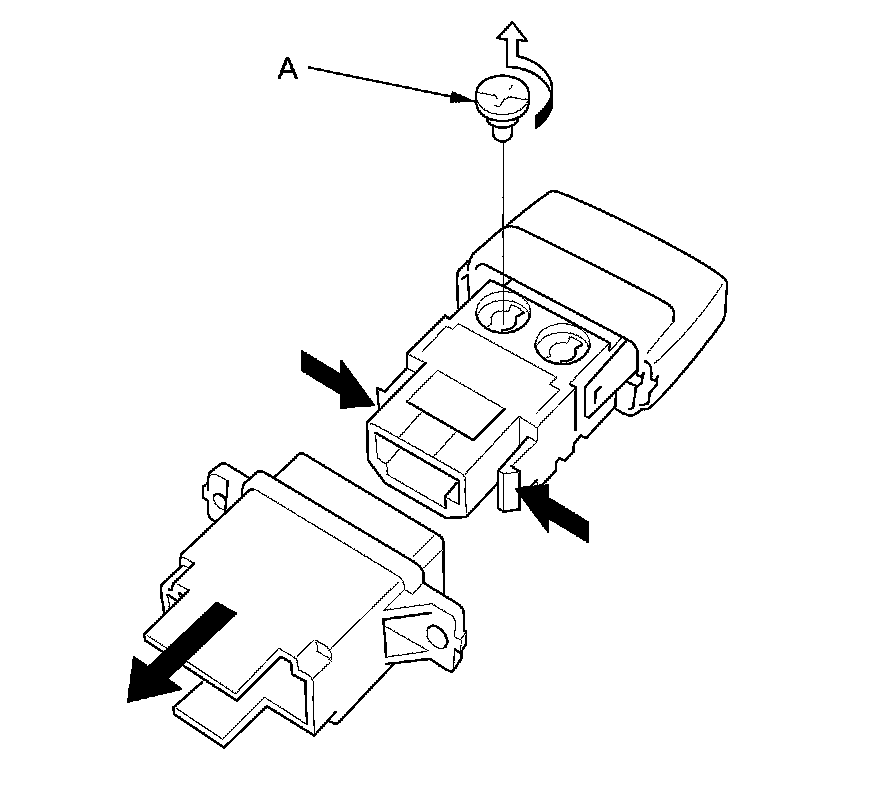 A